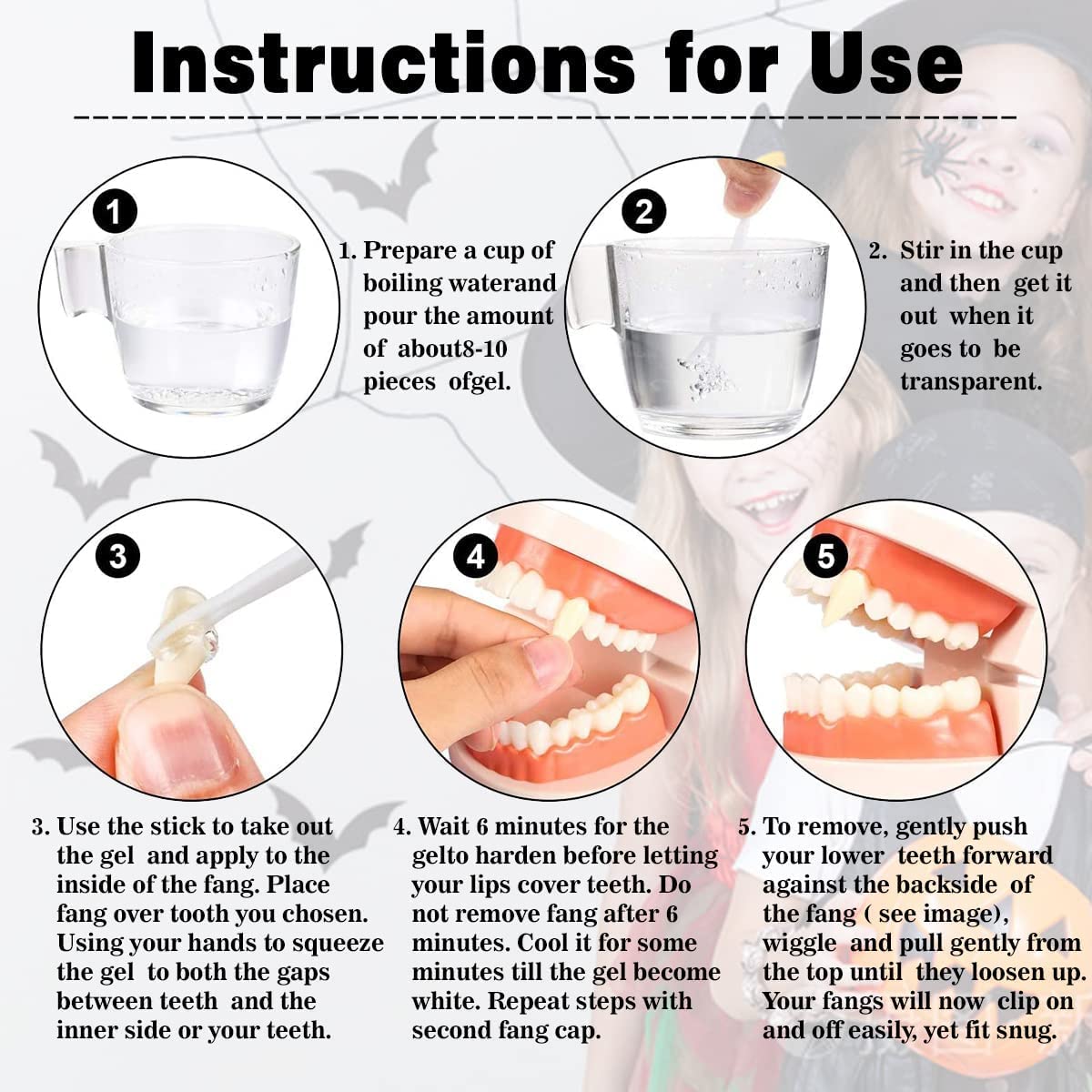 Instructions for Use

1

1. Prepare a cup of boiling waterand pour the amount of about8-10 pieces ofgel.

2

2. Stir in the cup and then get it out when it goes to be transparent.

3

4

5

3. Use the stick to take out the gel and apply to the inside of the fang. Place fang over tooth you chosen. Using your hands to squeeze the gel to both the gaps between teeth and the inner side or your teeth.

4. Wait 6 minutes for the gelto harden before letting your lips cover teeth. Do not remove fang after 6 minutes. Cool it for some minutes till the gel become white. Repeat steps with second fang cap.

5. To remove, gently push your lower teeth forward against the backside of the fang ( see image), wiggle and pull gently from the top until they loosen up. Your fangs will now clip on and off easily, yet fit snug.