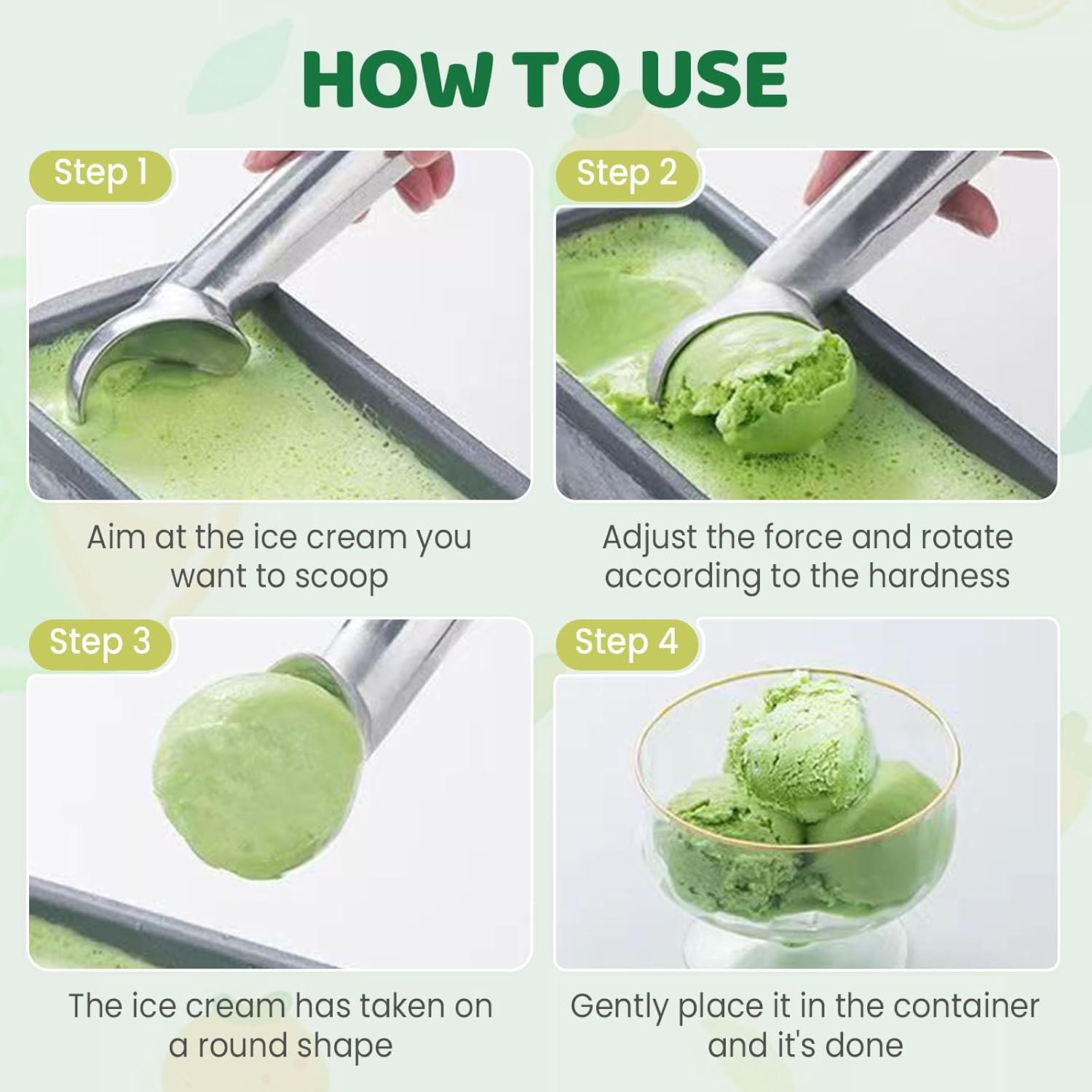 HOW TO USE

Step 1

Aim at the ice cream you want to scoop

Step 2

Adjust the force and rotate according to the hardness

Step 3

The ice cream has taken on a round shape

Step 4

Gently place it in the container and it's done