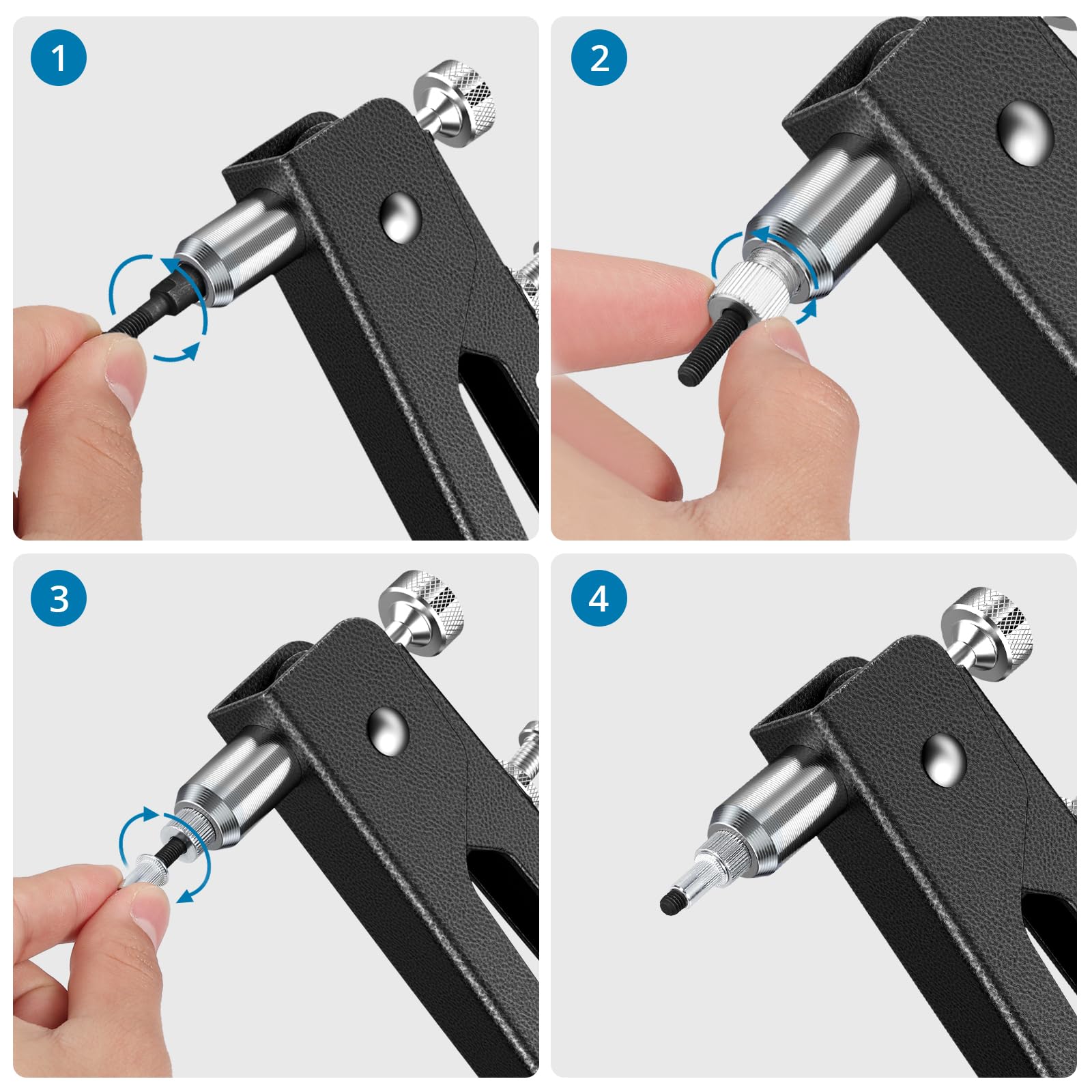 1

2

3

4