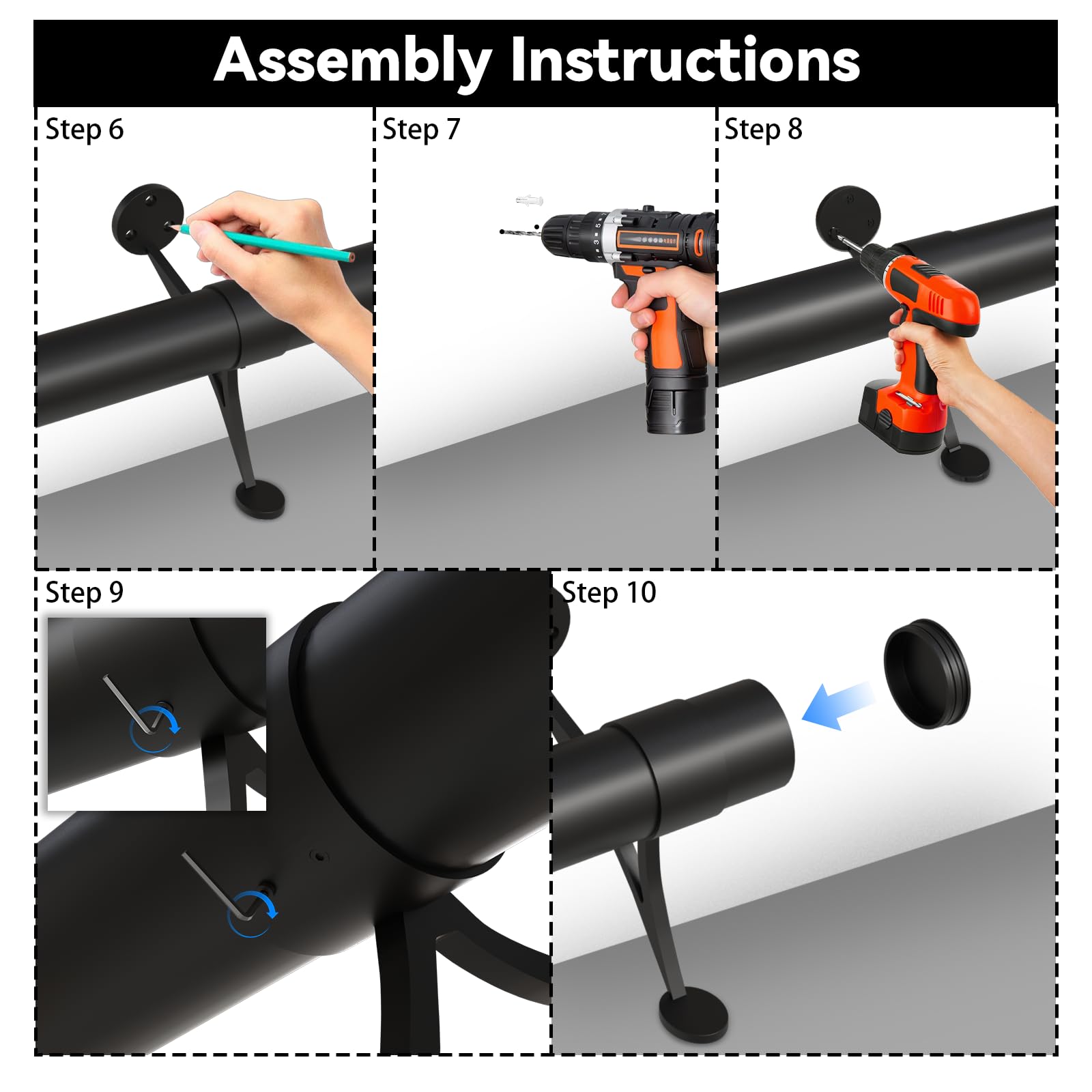 Assembly Instructions

Step 6

Step 7

Step 8

Step 9

Step 10