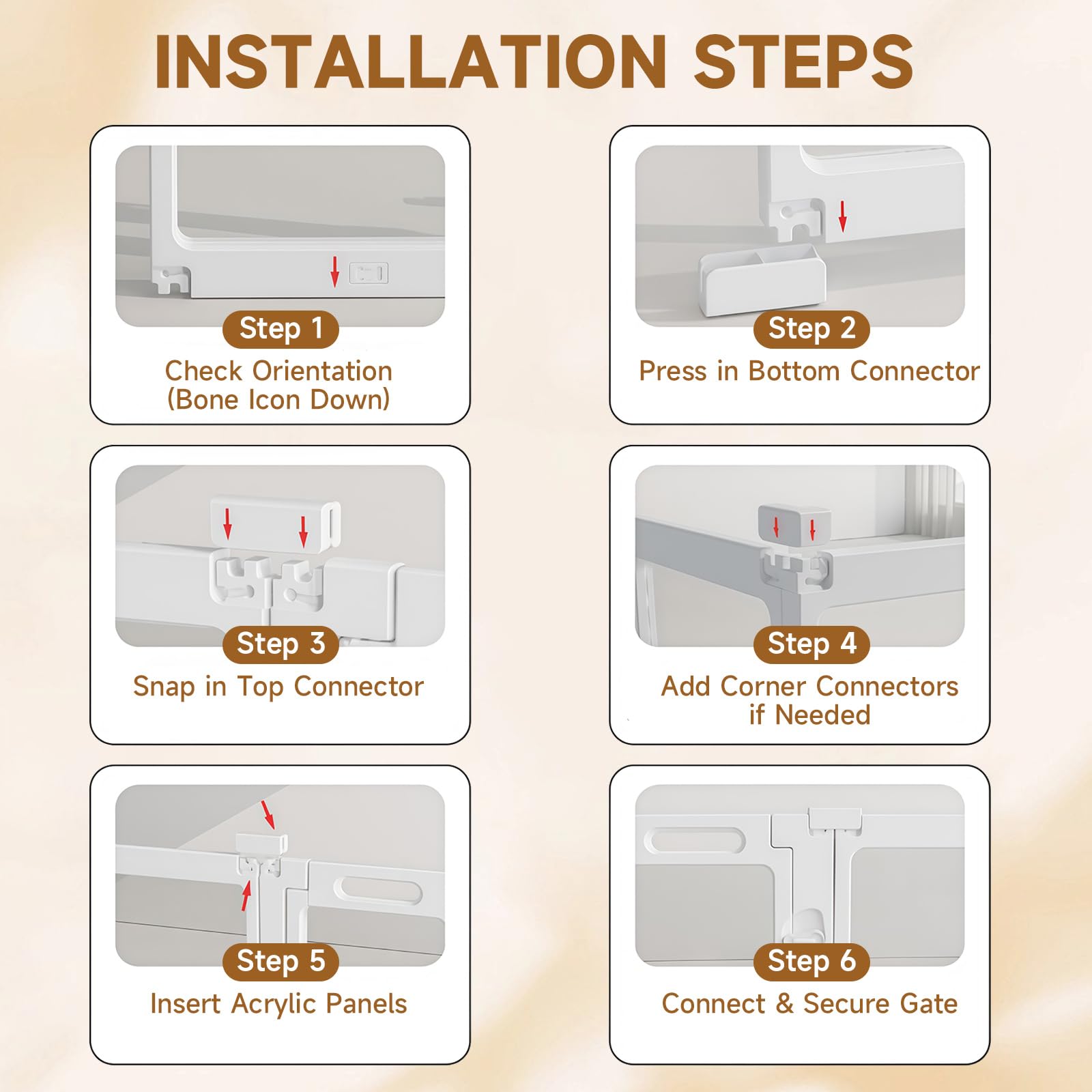 INSTALLATION STEPS

Step 1
Check Orientation (Bone Icon Down)

Step 2
Press in Bottom Connector

Step 3
Snap in Top Connector

Step 4
Add Corner Connectors if Needed

Step 5
Insert Acrylic Panels

Step 6
Connect & Secure Gate