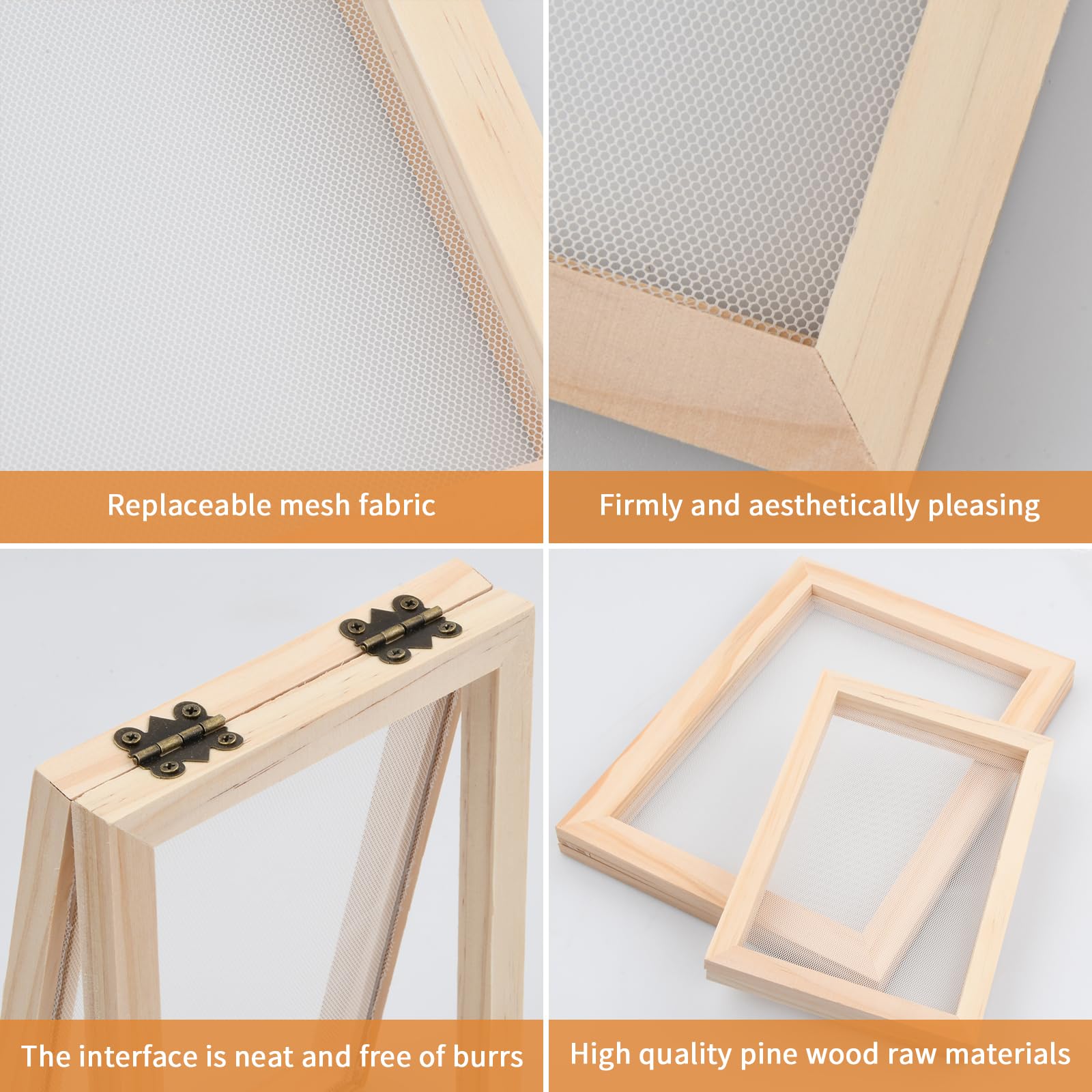 Replaceable mesh fabric

Firmly and aesthetically pleasing

The interface is neat and free of burrs

High quality pine wood raw materials