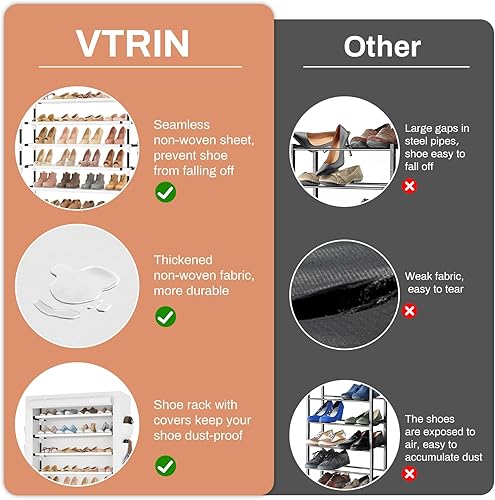 VTRIN

Seamless non-woven sheet, prevent shoe from falling off

Thickened non-woven fabric, more durable

Shoe rack with covers keep your shoe dust-proof

Other

Large gaps in steel pipes, shoe easy to fall off

Weak fabric, easy to tear

The shoes are exposed to air, easy to accumulate dust