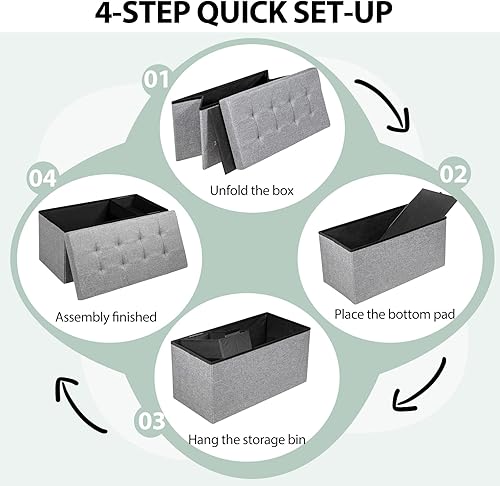 4-STEP QUICK SET-UP

01

Unfold the box

02

Place the bottom pad

03

Hang the storage bin

04

Assembly finished