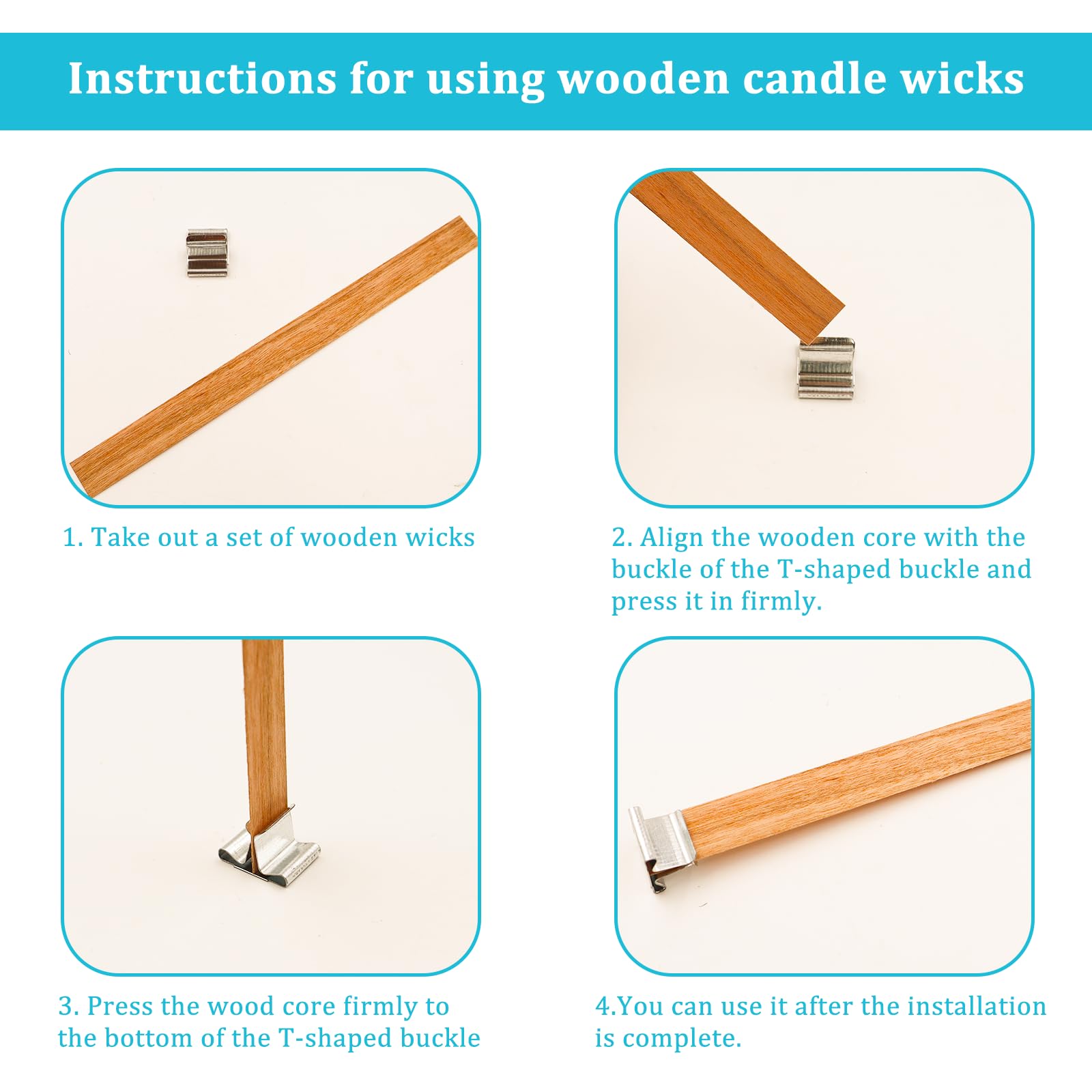 Instructions for using wooden candle wicks

1. Take out a set of wooden wicks

2. Align the wooden core with the buckle of the T-shaped buckle and press it in firmly.

3. Press the wood core firmly to the bottom of the T-shaped buckle

4.You can use it after the installation is complete.