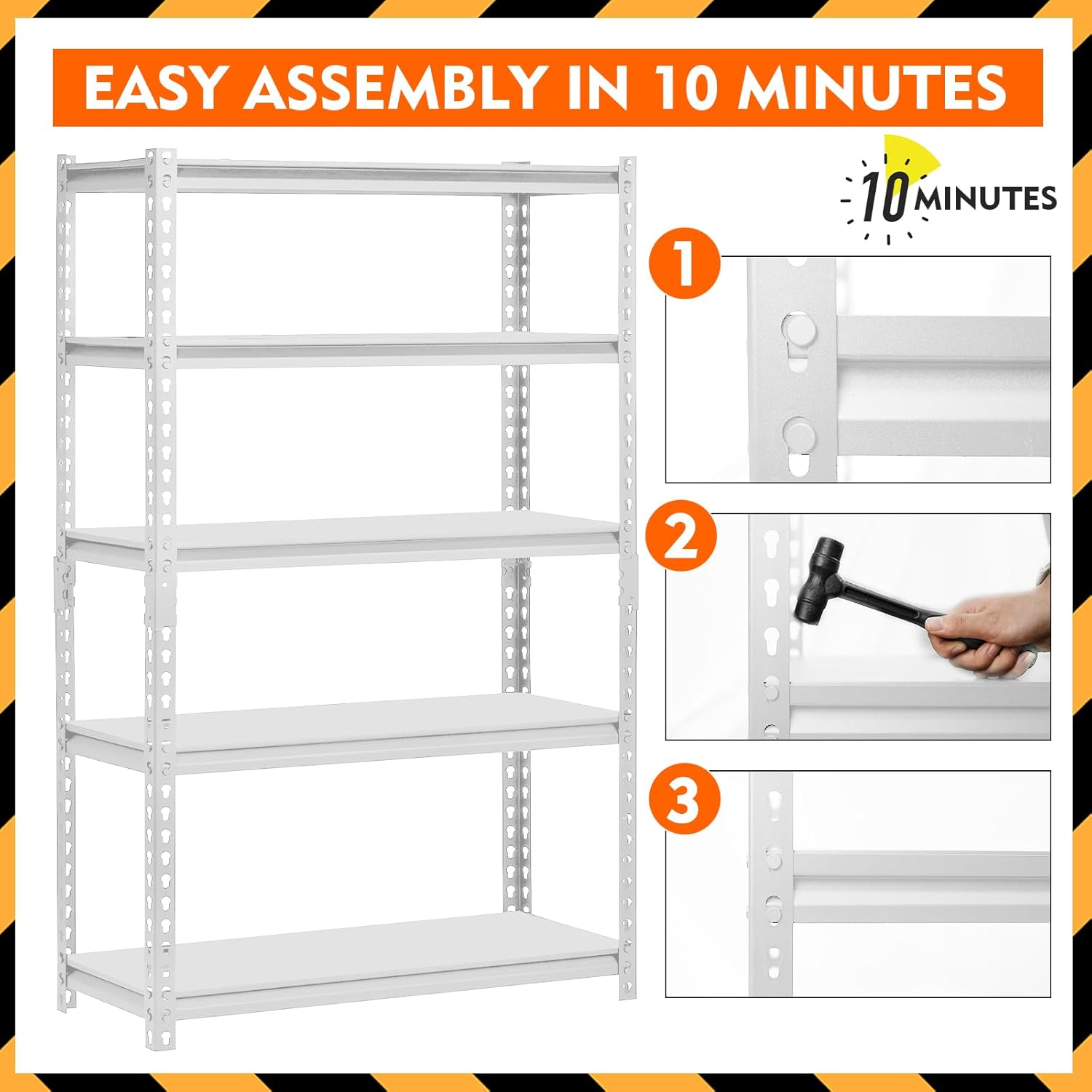 EASY ASSEMBLY IN 10 MINUTES

10 MINUTES

1

2

3