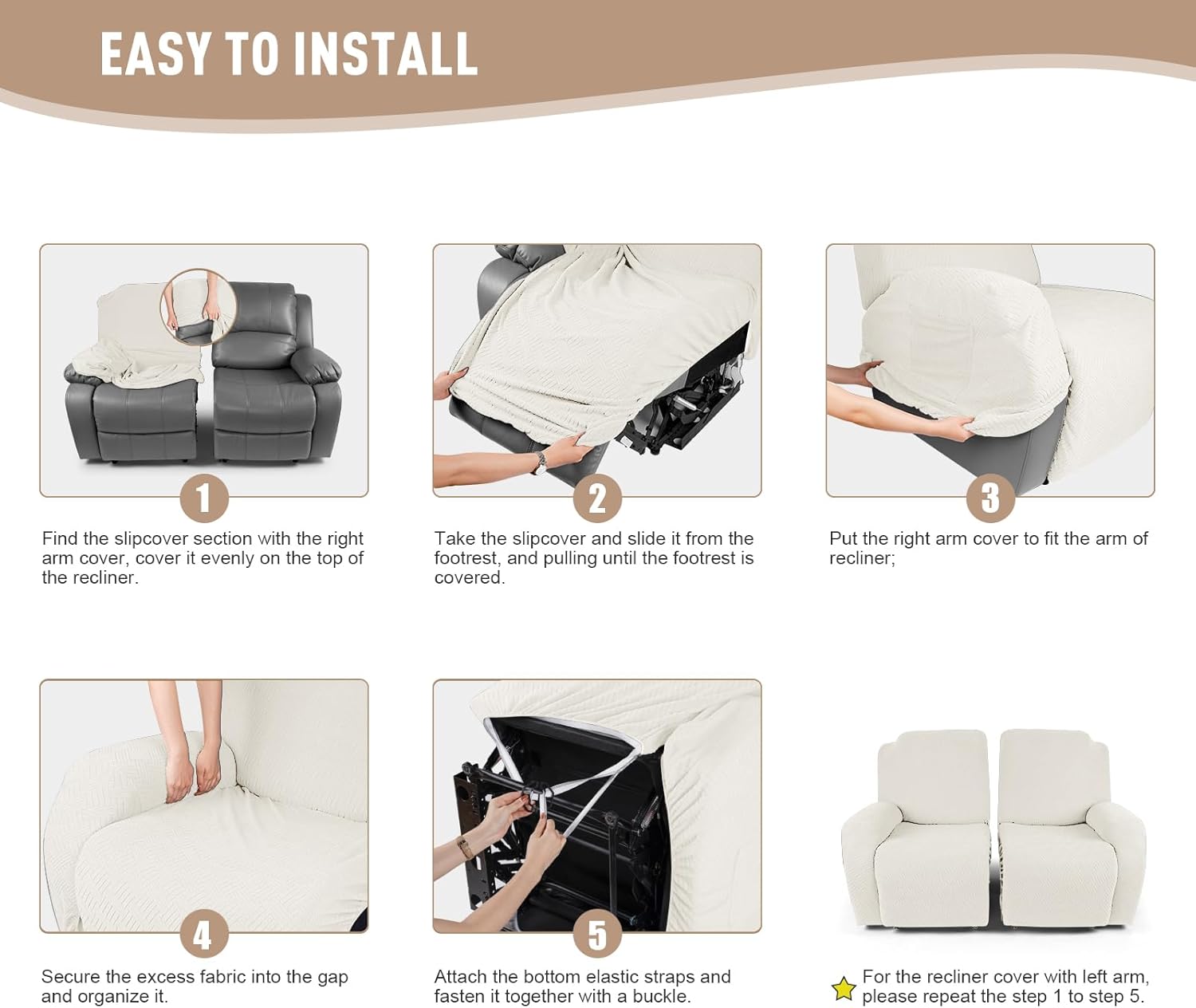 EASY TO INSTALL

1

Find the slipcover section with the right arm cover, cover it evenly on the top of the recliner.

2

Take the slipcover and slide it from the footrest, and pulling until the footrest is covered.

3

Put the right arm cover to fit the arm of recliner;

4

Secure the excess fabric into the gap and organize it.

5

Attach the bottom elastic straps and fasten it together with a buckle.

For the recliner cover with left arm, please repeat the step 1 to step 5.