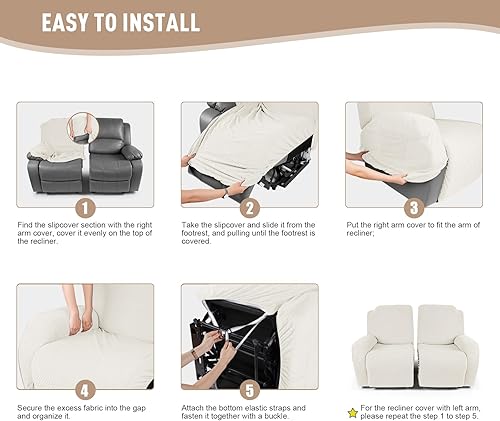 EASY TO INSTALL

1

Find the slipcover section with the right arm cover, cover it evenly on the top of the recliner.

2

Take the slipcover and slide it from the footrest, and pulling until the footrest is covered.

3

Put the right arm cover to fit the arm of recliner;

4

Secure the excess fabric into the gap and organize it.

5

Attach the bottom elastic straps and fasten it together with a buckle.

For the recliner cover with left arm, please repeat the step 1 to step 5.