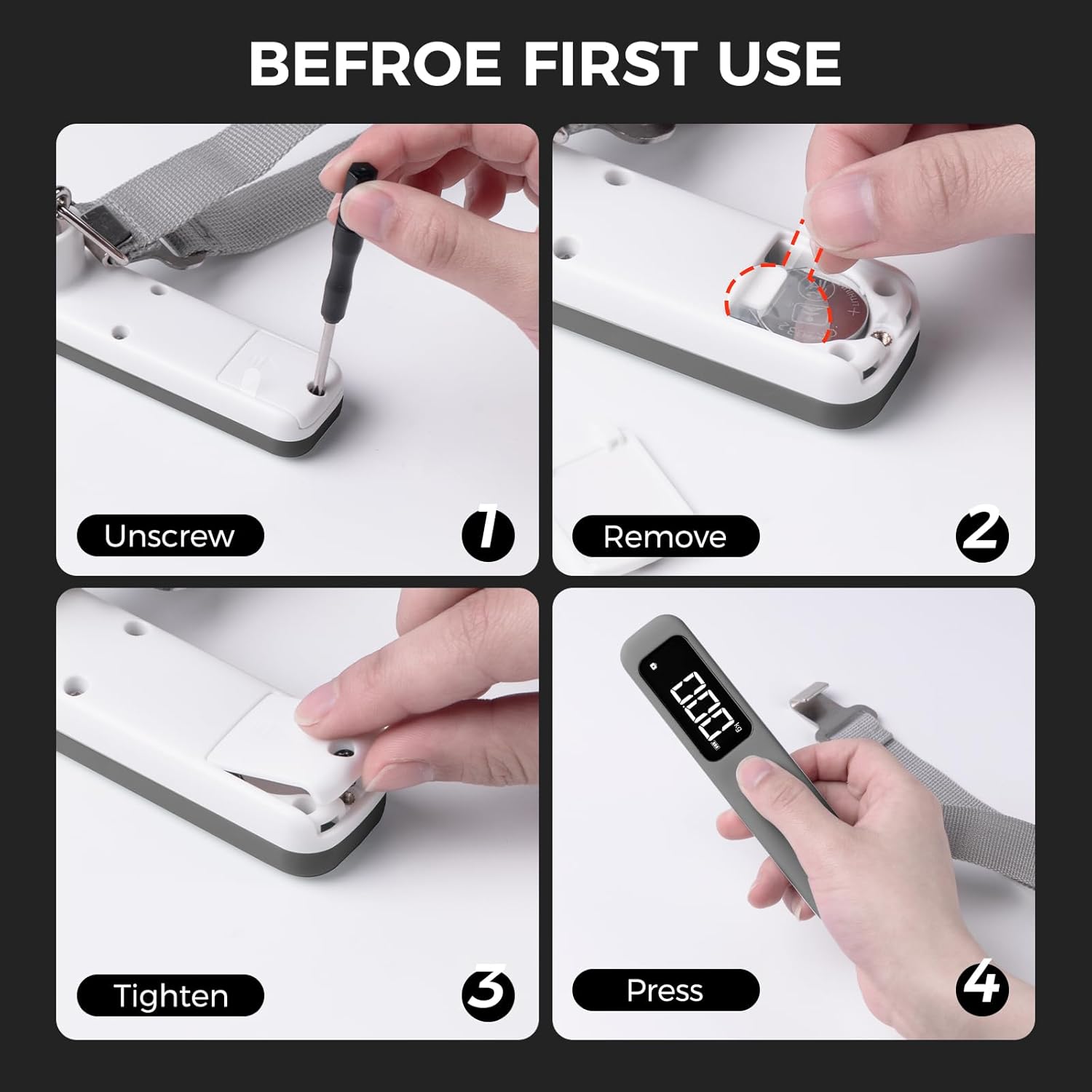 BEFROE FIRST USE

Unscrew

1

Remove

2

Tighten

3

0.00 kg

Press

4