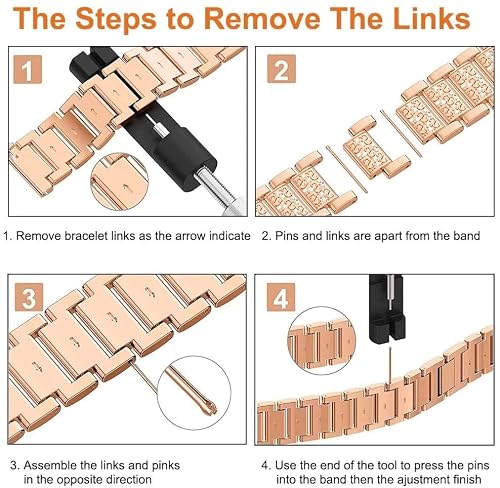 The Steps to Remove The Links

1

2

1. Remove bracelet links as the arrow indicate

2. Pins and links are apart from the band

3

4

3. Assemble the links and pinks in the opposite direction

4. Use the end of the tool to press the pins into the band then the ajustment finish