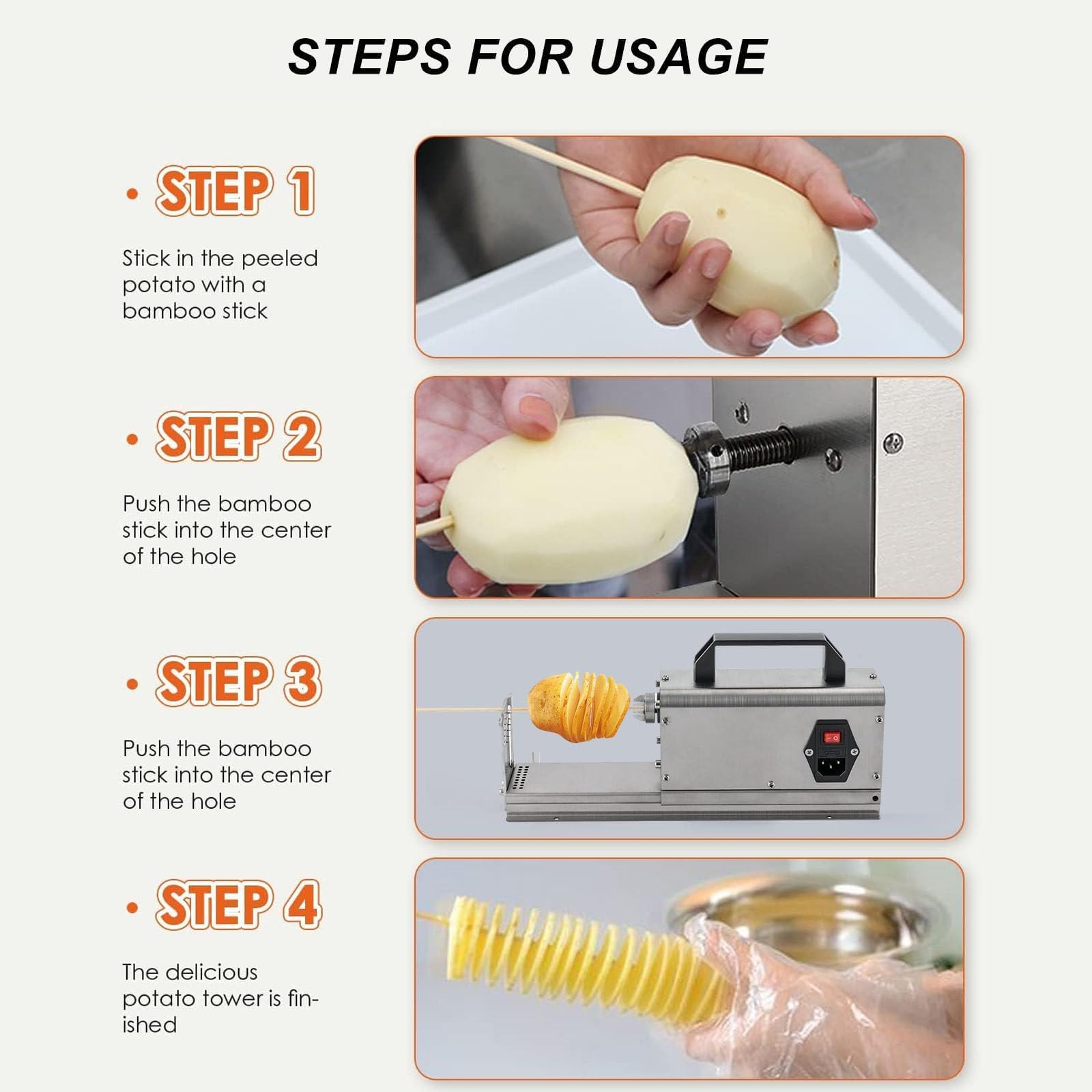 STEPS FOR USAGE

• STEP 1

Stick in the peeled potato with a bamboo stick

• STEP 2

Push the bamboo stick into the center of the hole

• STEP 3

Push the bamboo stick into the center of the hole

• STEP 4

The delicious potato tower is finished