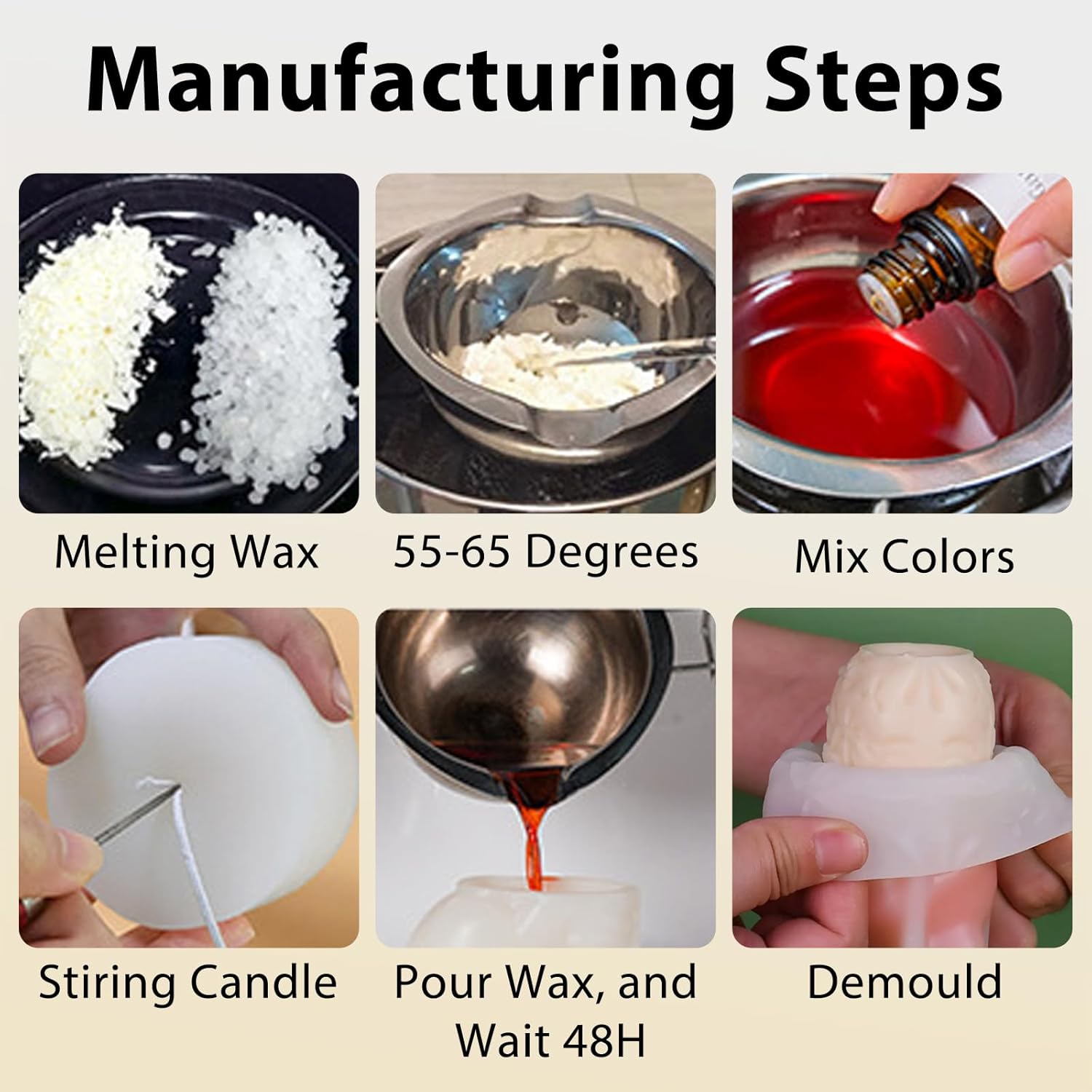 Manufacturing Steps

Melting Wax

55-65 Degrees

Mix Colors

Stiring Candle

Pour Wax, and Wait 48H

Demould