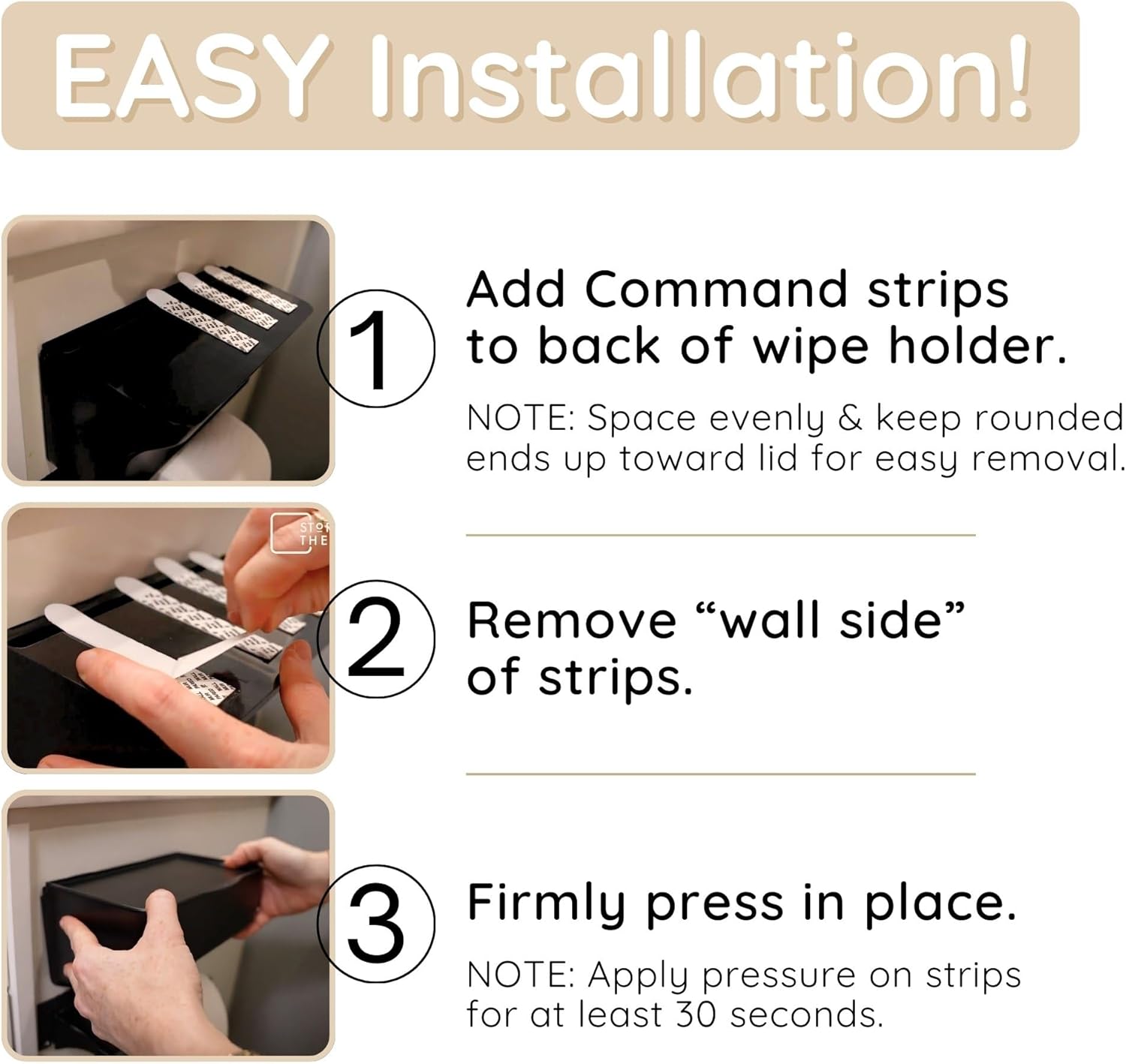 EASY Installation!

1

Add Command strips to back of wipe holder.

NOTE: Space evenly & keep rounded ends up toward lid for easy removal.

STO
THE

2

Remove “wall side” of strips.

3

Firmly press in place.

NOTE: Apply pressure on strips for at least 30 seconds.