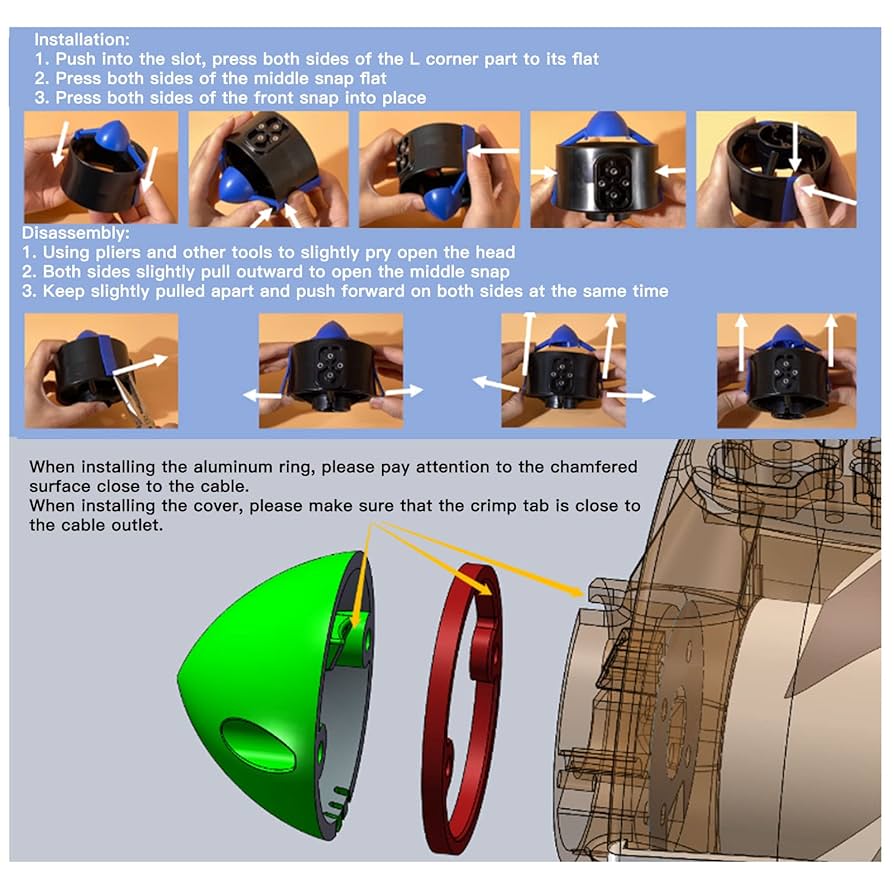 Installation:
1. Push into the slot, press both sides of the L corner part to its flat
2. Press both sides of the middle snap flat
3. Press both sides of the front snap into place

Disassembly:
1. Using pliers and other tools to slightly pry open the head
2. Both sides slightly pull outward to open the middle snap
3. Keep slightly pulled apart and push forward on both sides at the same time

When installing the aluminum ring, please pay attention to the chamfered surface close to the cable.
When installing the cover, please make sure that the crimp tab is close to the cable outlet.