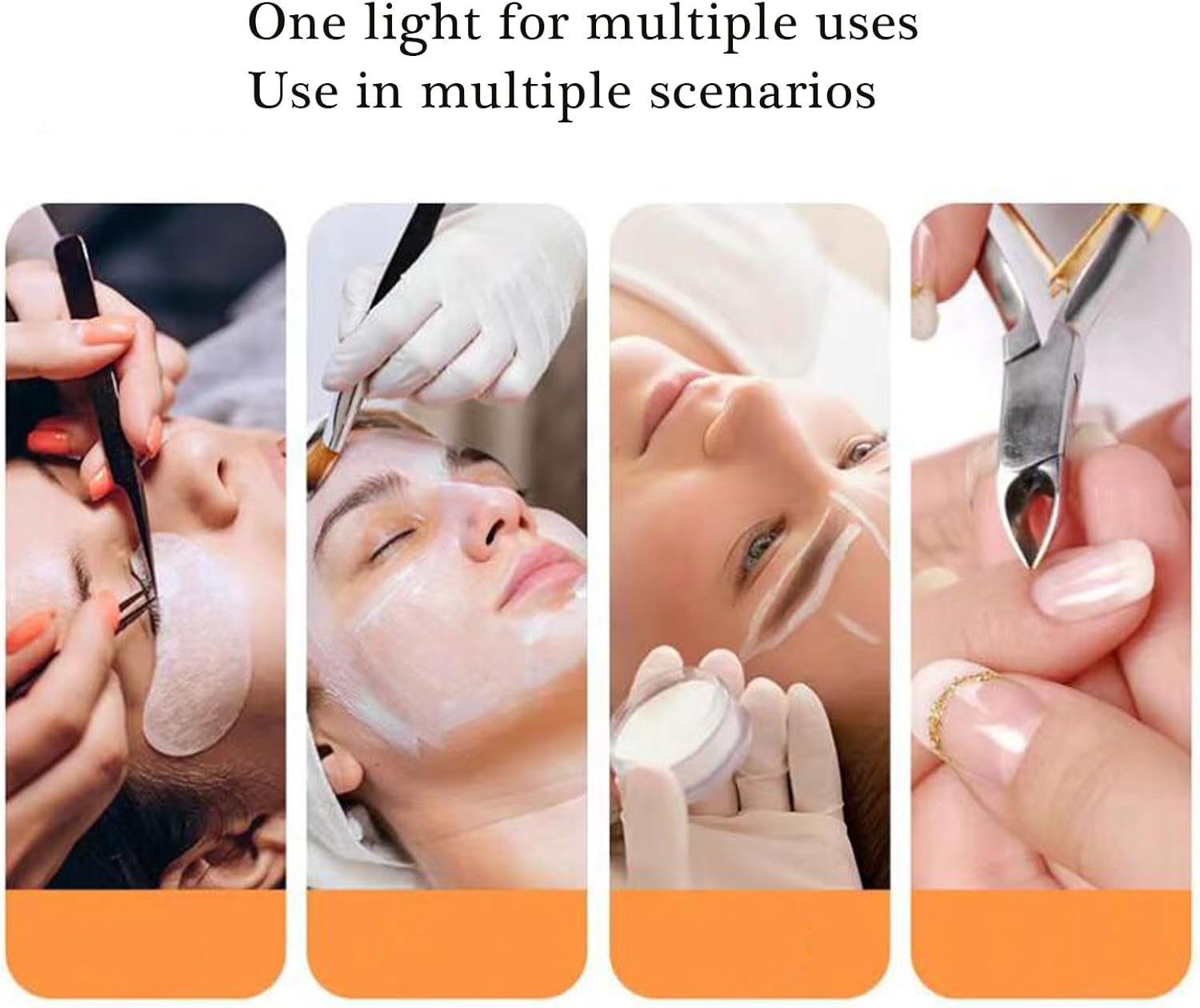 One light for multiple uses
Use in multiple scenarios