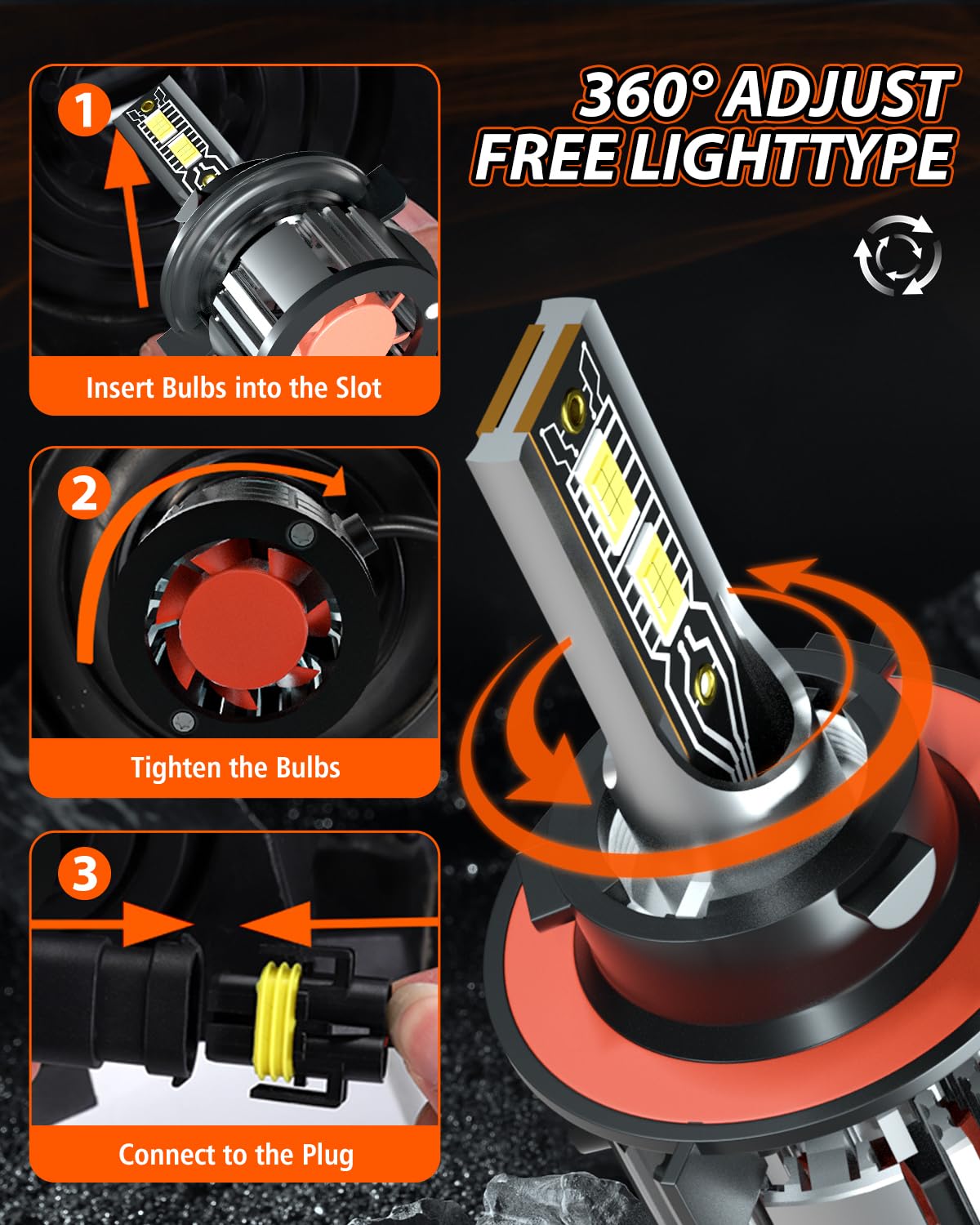 360° ADJUST
FREE LIGHTTYPE

1
Insert Bulbs into the Slot

2
Tighten the Bulbs

3
Connect to the Plug