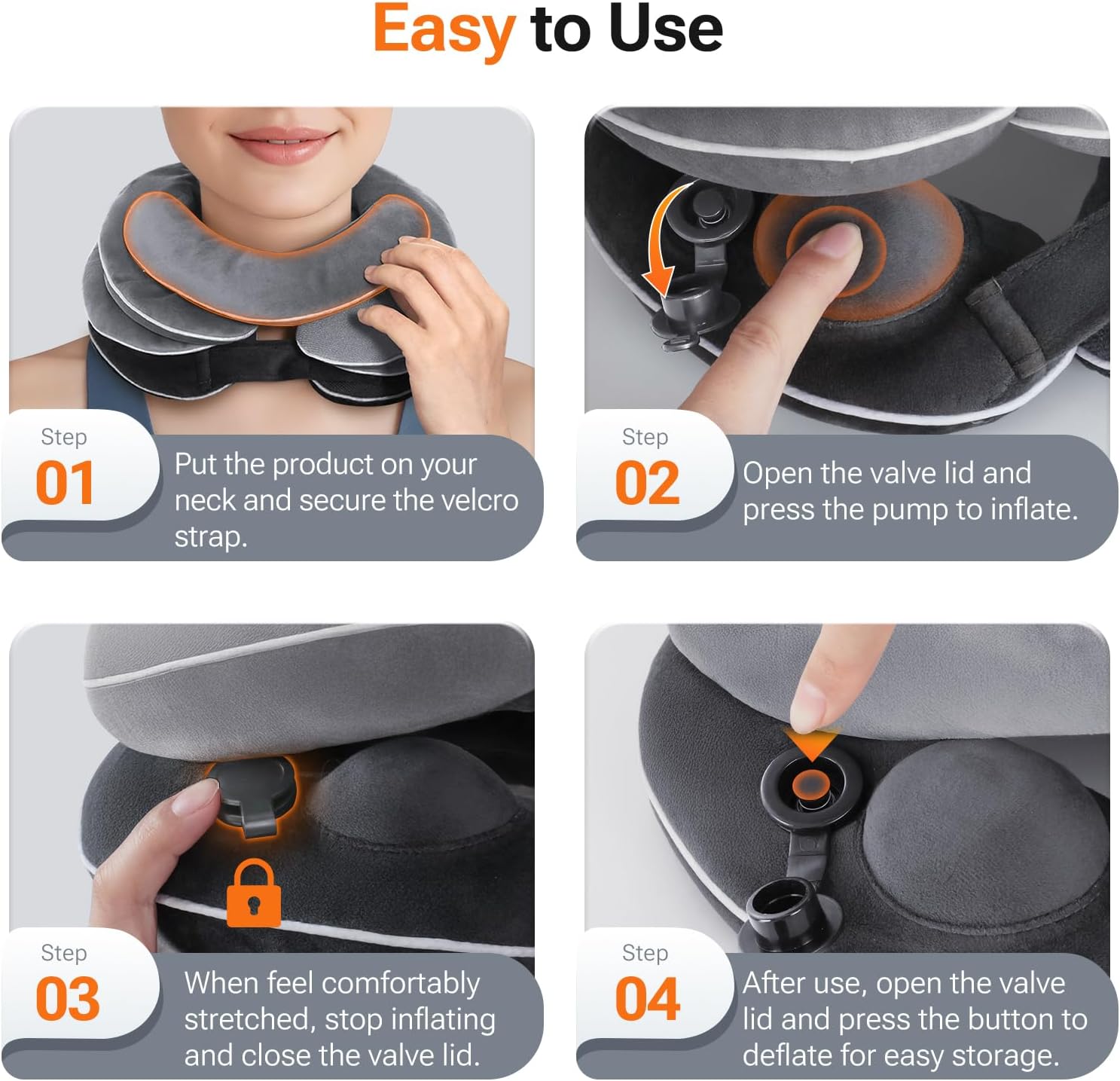 Easy to Use

Step
01
Put the product on your neck and secure the velcro strap.

Step
02
Open the valve lid and press the pump to inflate.

Step
03
When feel comfortably stretched, stop inflating and close the valve lid.

Step
04
After use, open the valve lid and press the button to deflate for easy storage.