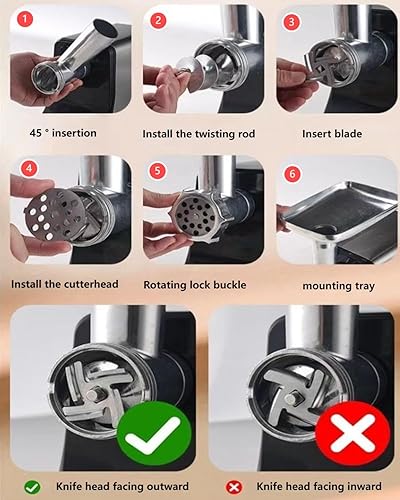 1

45 ° insertion

2

Install the twisting rod

3

Insert blade

4

Install the cutterhead

5

Rotating lock buckle

6

mounting tray

Knife head facing outward

Knife head facing inward