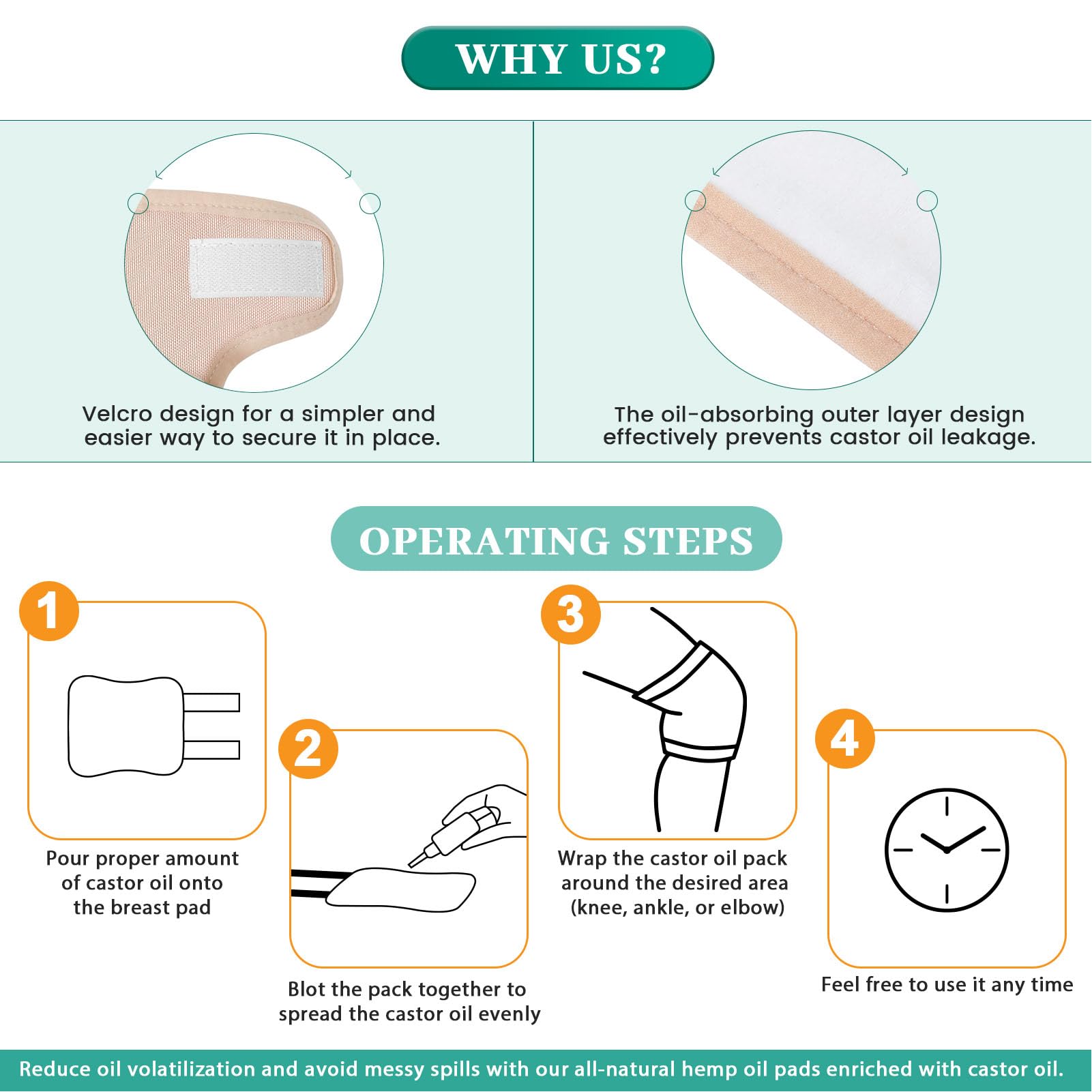 WHY US?

Velcro design for a simpler and easier way to secure it in place.

The oil-absorbing outer layer design effectively prevents castor oil leakage.

OPERATING STEPS

1

Pour proper amount of castor oil onto the breast pad

2

Blot the pack together to spread the castor oil evenly

3

Wrap the castor oil pack around the desired area (knee, ankle, or elbow)

4

Feel free to use it any time

Reduce oil volatilization and avoid messy spills with our all-natural hemp oil pads enriched with castor oil.