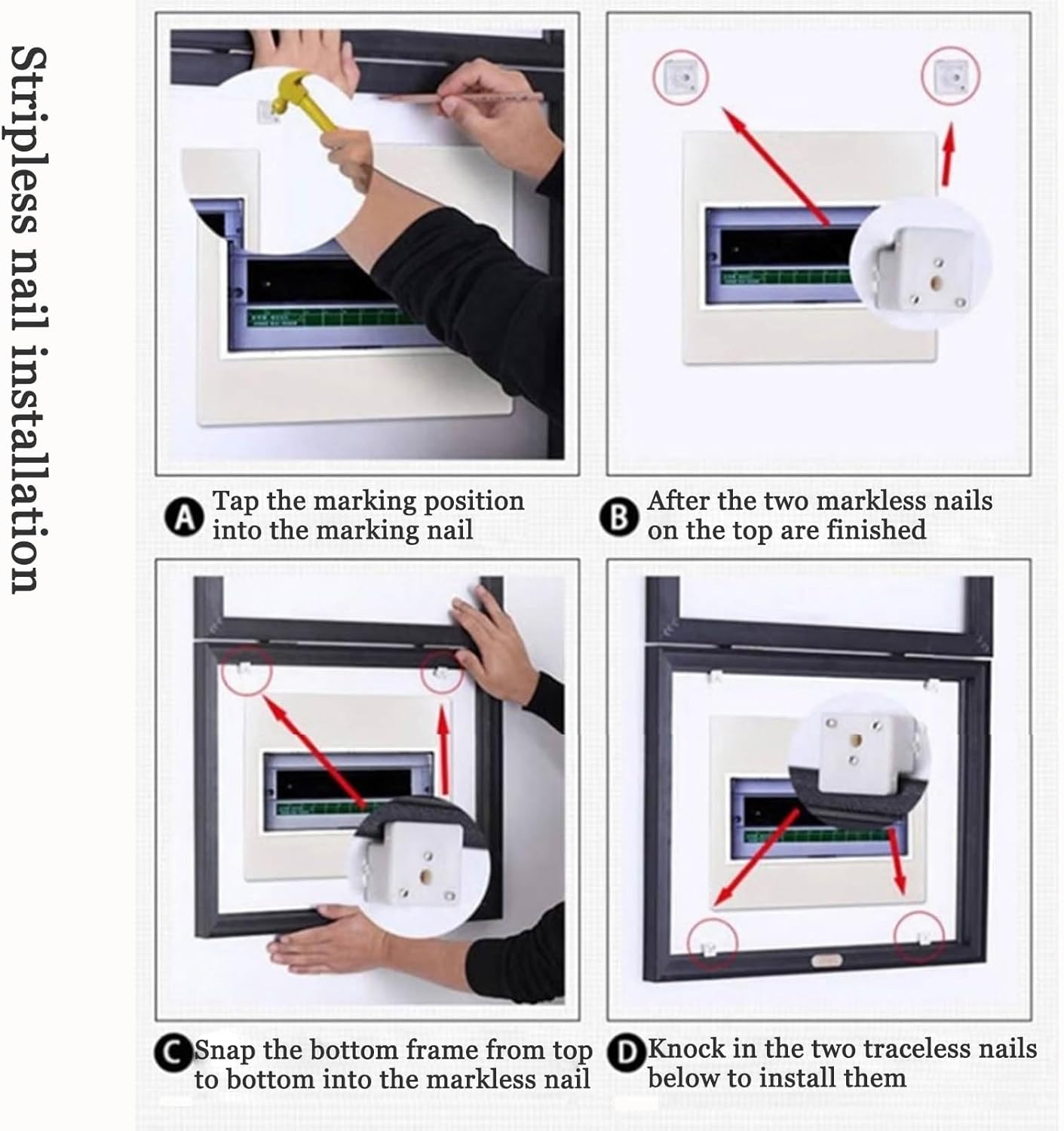 Stripless nail installation

A Tap the marking position into the marking nail

B After the two markless nails on the top are finished

C Snap the bottom frame from top to bottom into the markless nail

D Knock in the two traceless nails below to install them