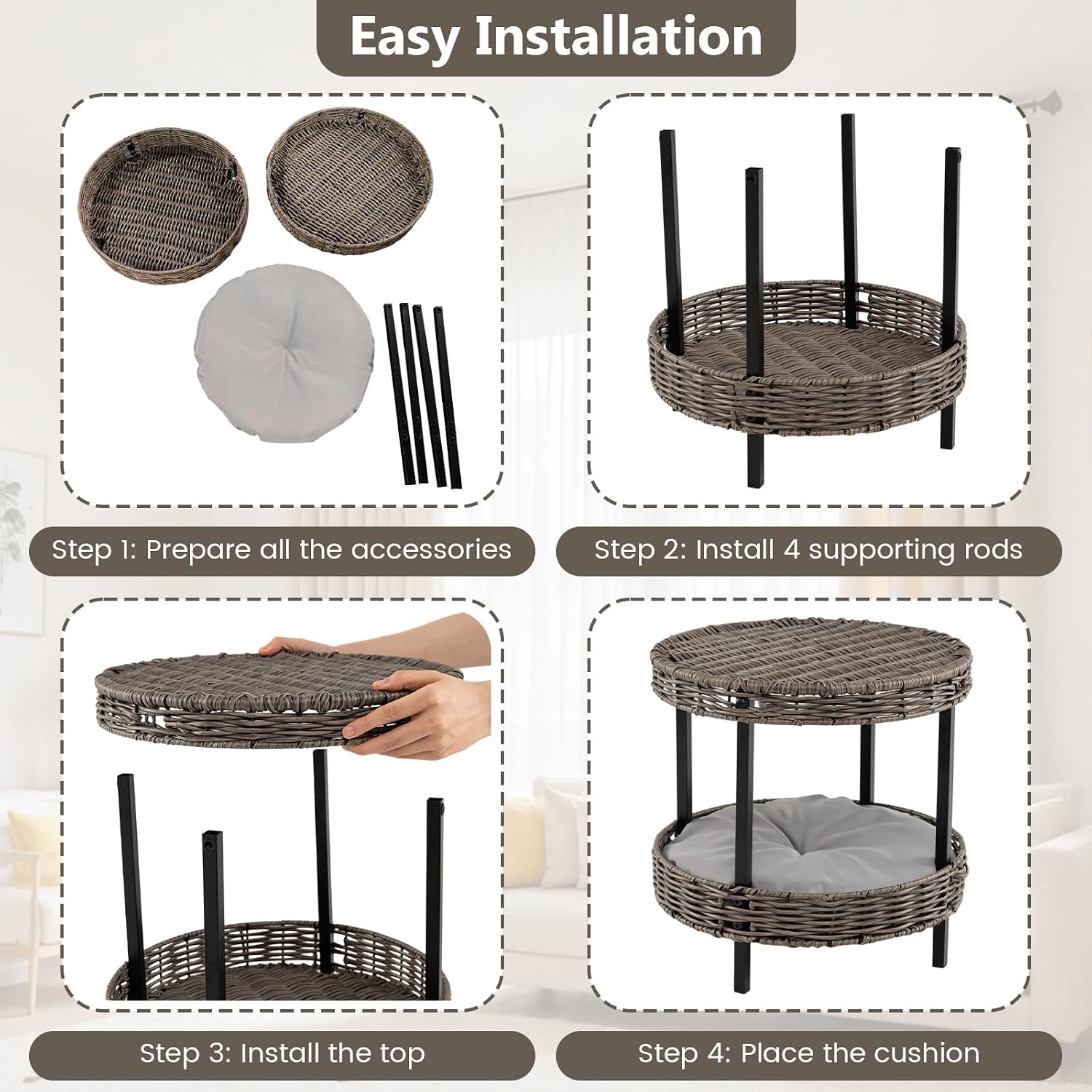 Easy Installation

Step 1: Prepare all the accessories

Step 2: Install 4 supporting rods

Step 3: Install the top

Step 4: Place the cushion