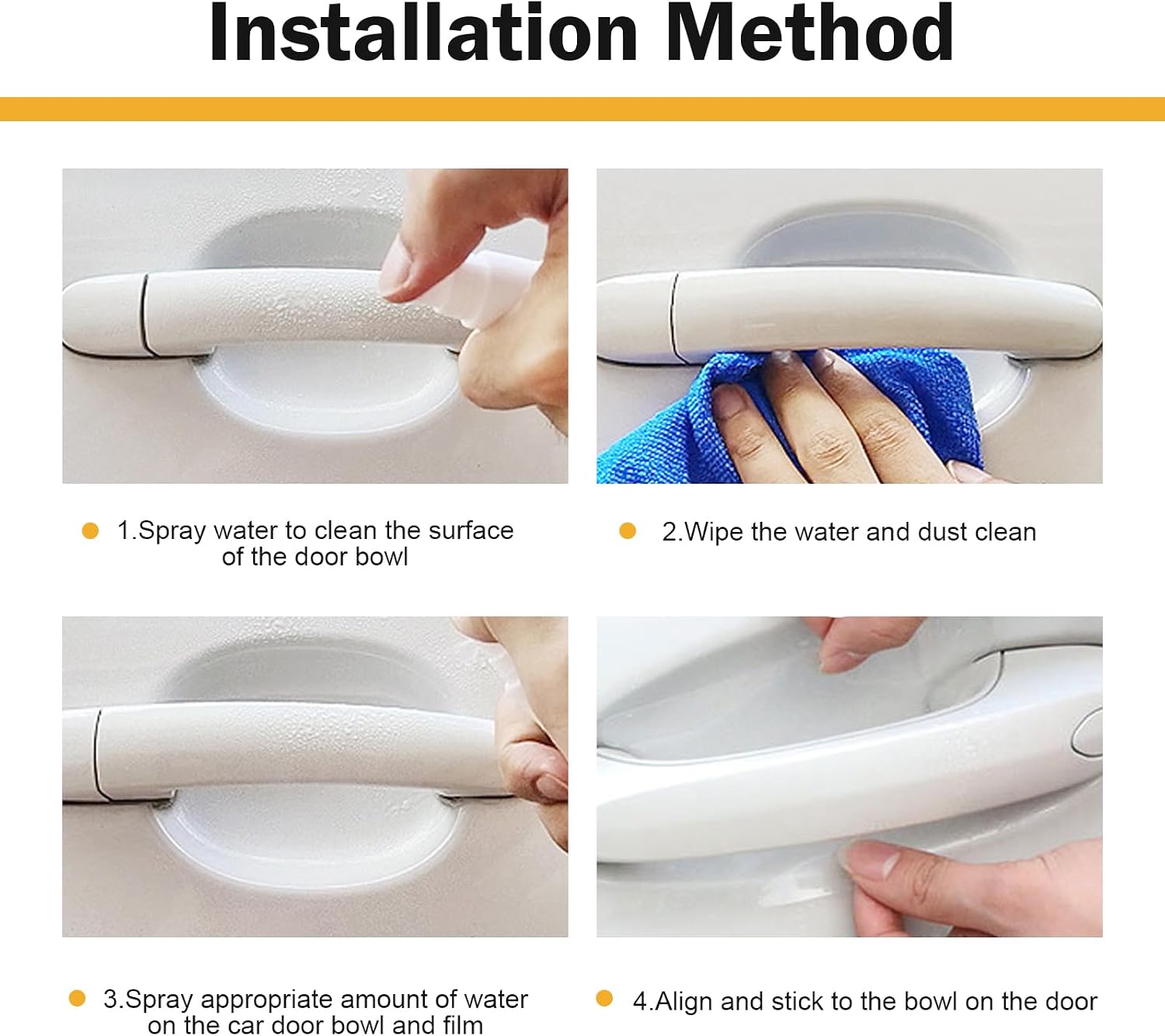 Installation Method

1.Spray water to clean the surface of the door bowl

2.Wipe the water and dust clean

3.Spray appropriate amount of water on the car door bowl and film

4.Align and stick to the bowl on the door