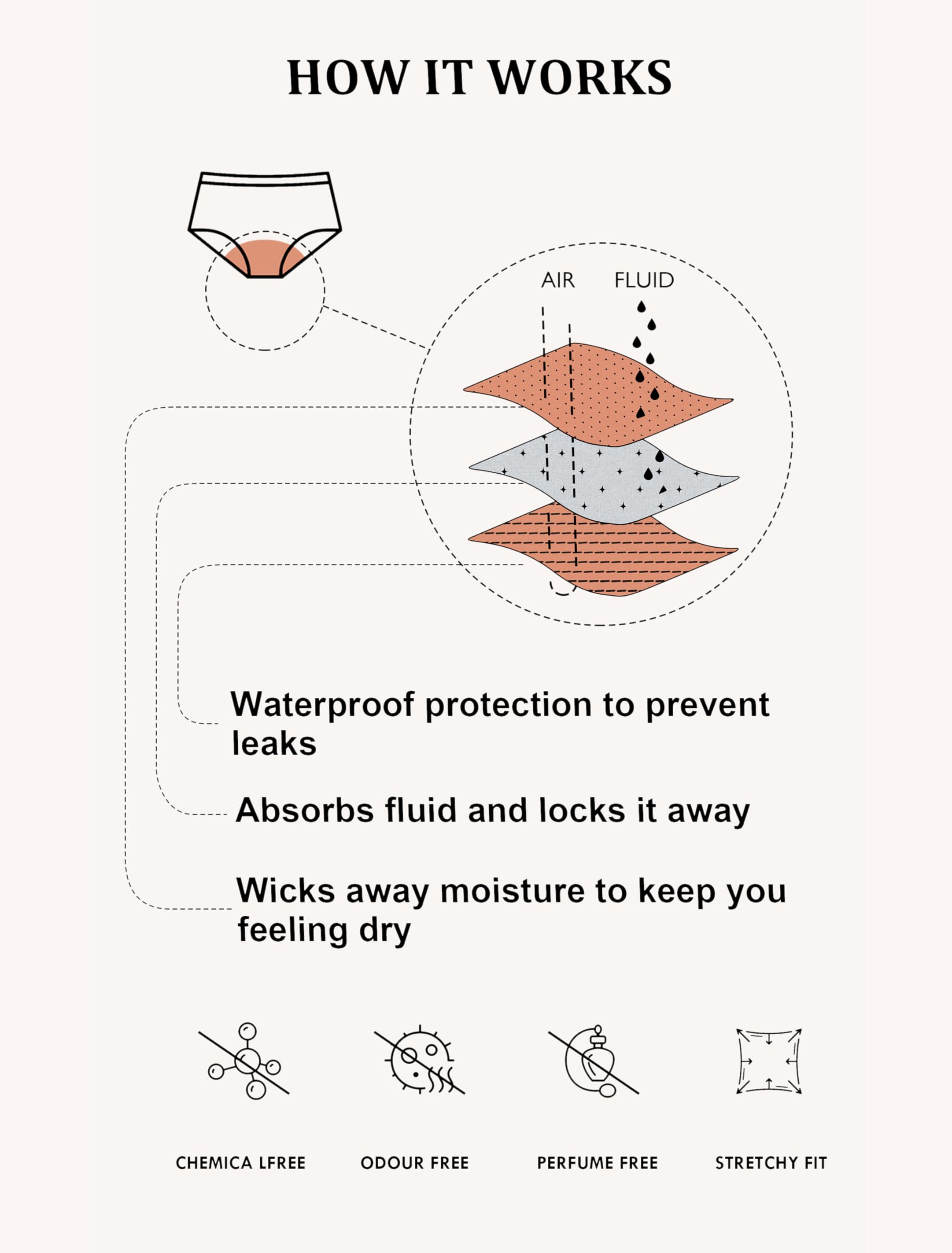 HOW IT WORKS

AIR FLUID

Waterproof protection to prevent leaks

Absorbs fluid and locks it away

Wicks away moisture to keep you feeling dry

CHEMICA LFREE

ODOUR FREE

PERFUME FREE

STRETCHY FIT