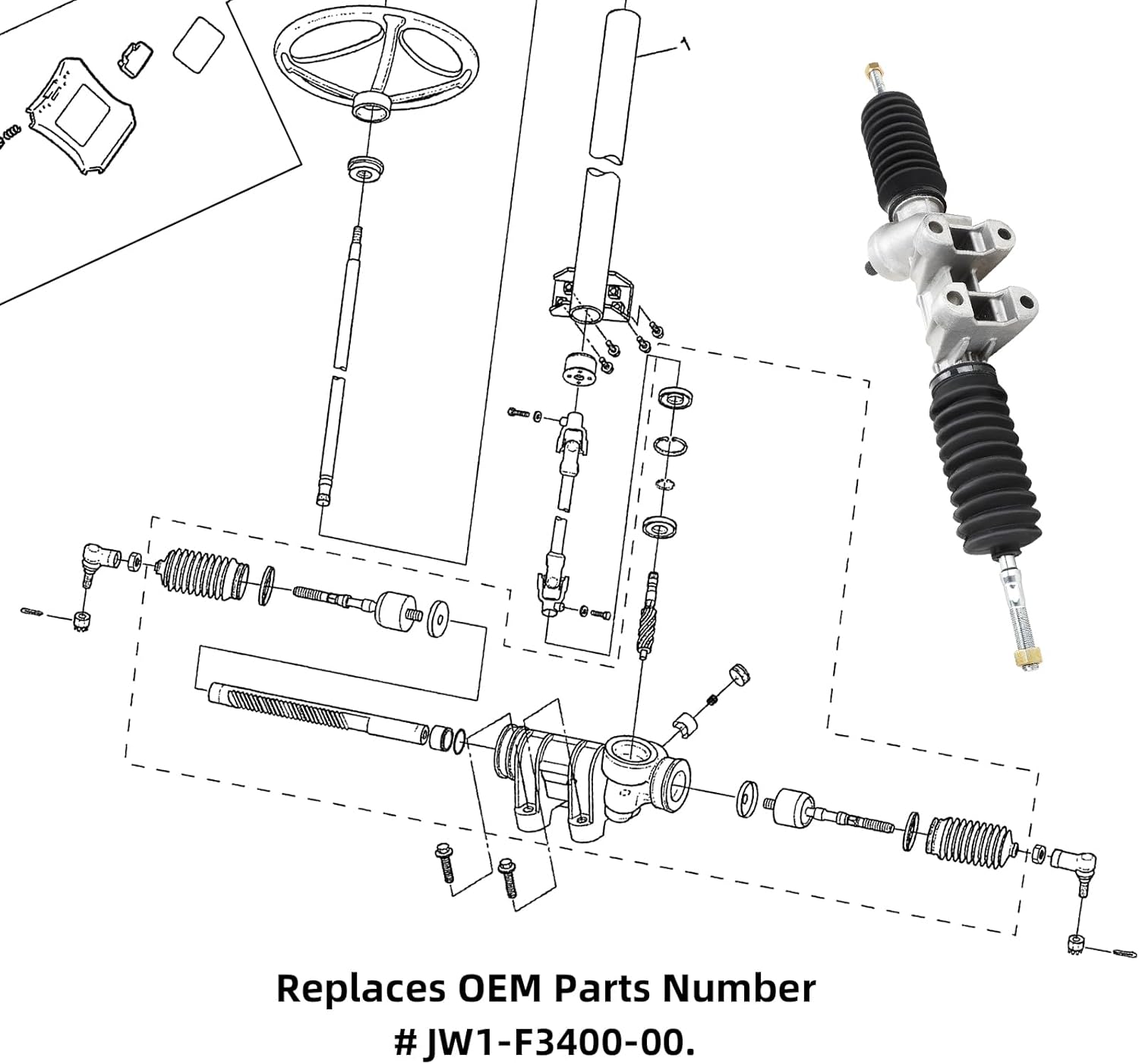 1

Replaces OEM Parts Number
# JW1-F3400-00.