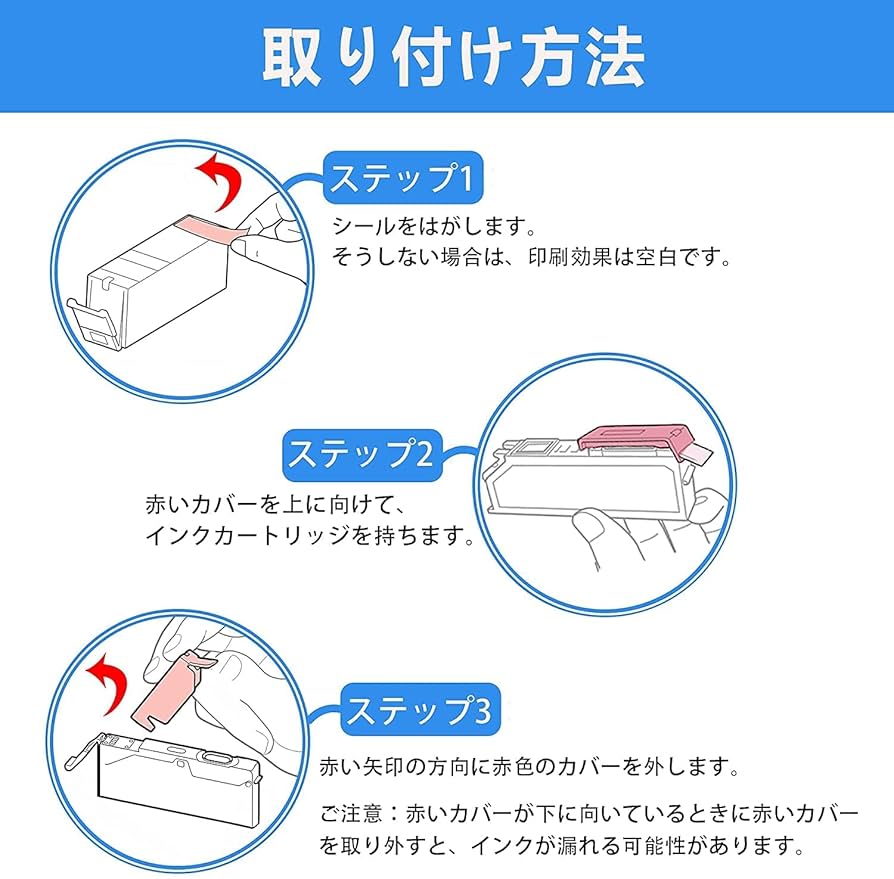 取り付け方法

ステップ1

シールをはがします。
そうしない場合は、印刷効果は空白です。

ステップ2

赤いカバーを上に向けて、
インクカートリッジを持ちます。

ステップ3

赤い矢印の方向に赤色のカバーを外します。

ご注意：赤いカバーが下に向いているときに赤いカバーを取り外すと、インクが漏れる可能性があります。