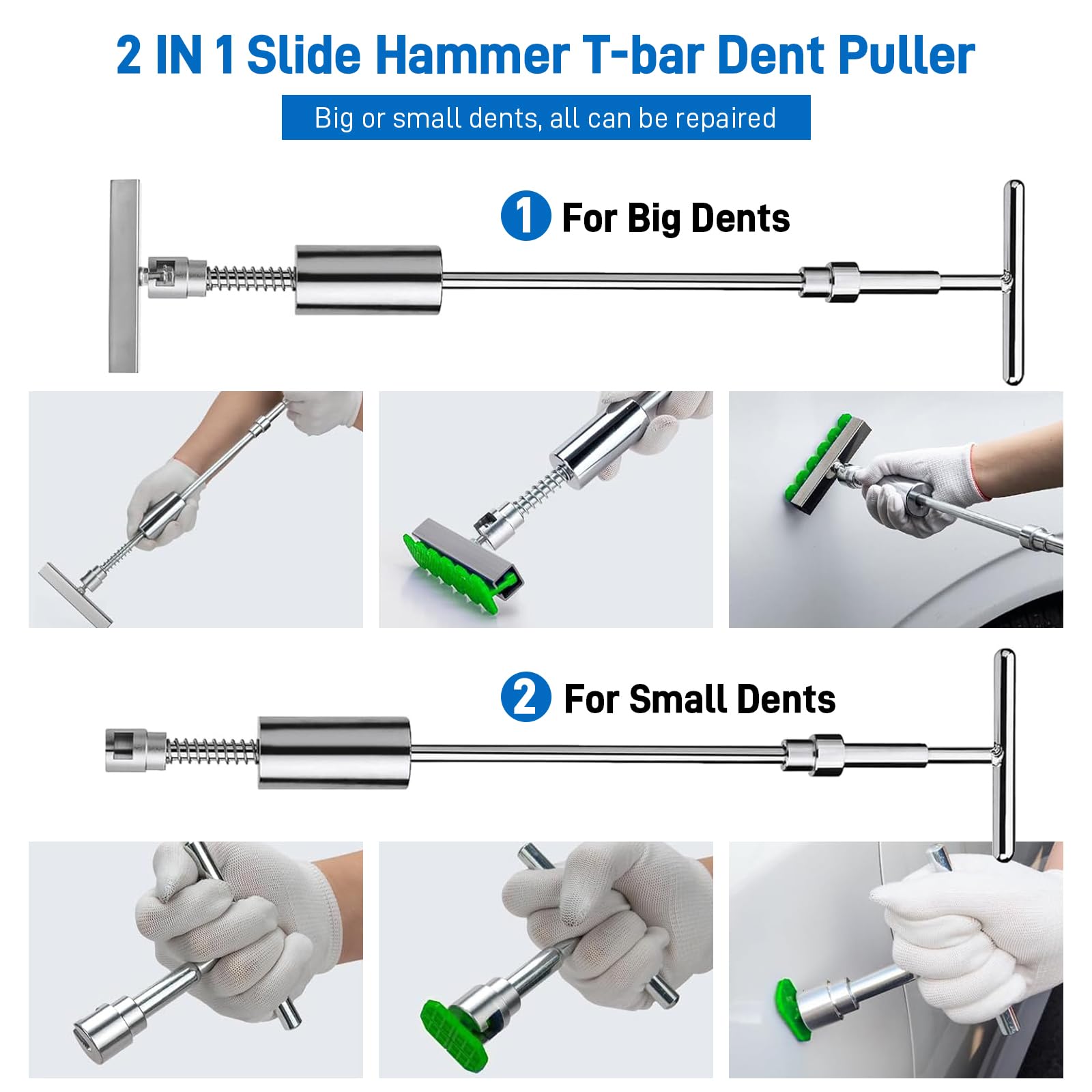 2 IN 1 Slide Hammer T-bar Dent Puller

Big or small dents, all can be repaired

1 For Big Dents

2 For Small Dents