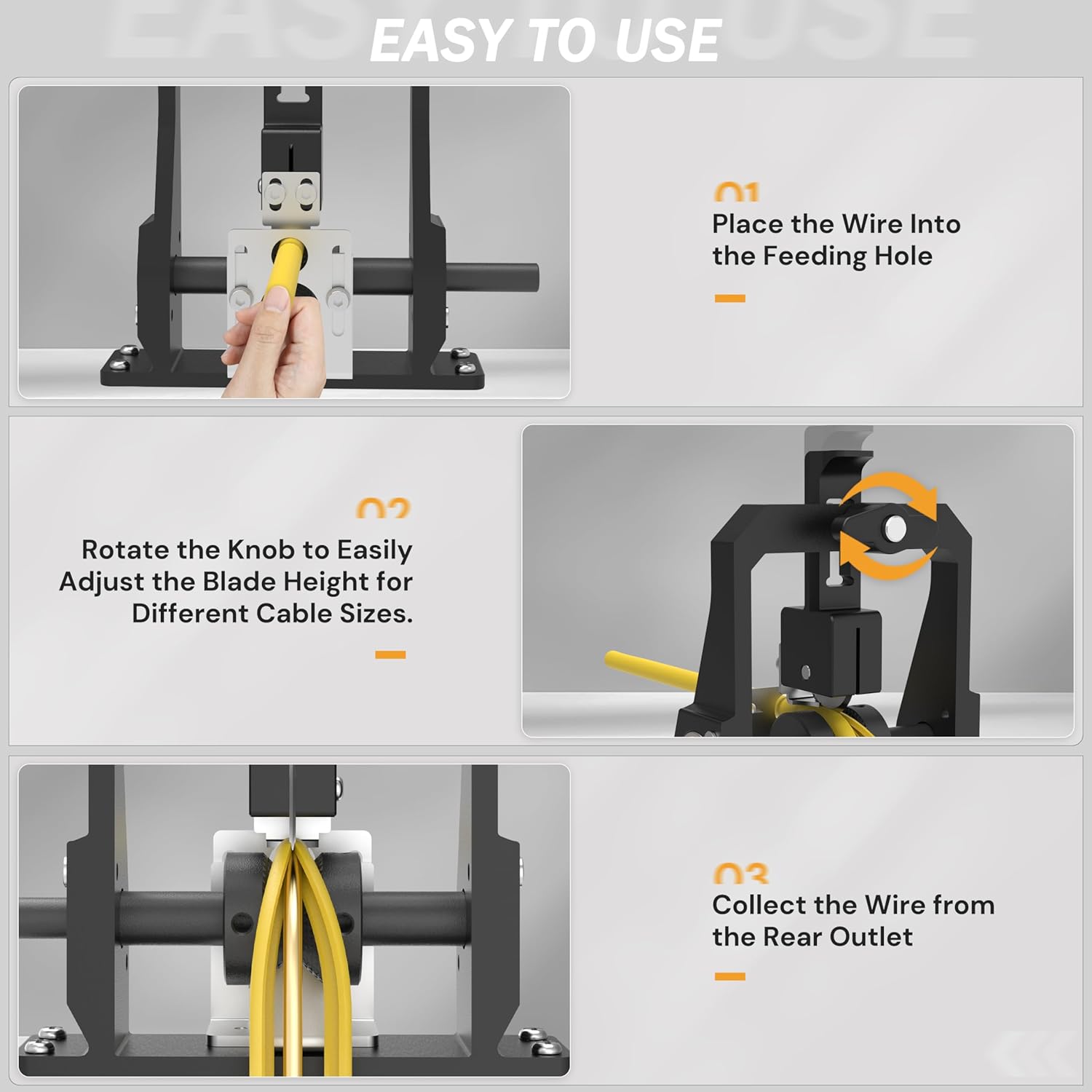 EASY TO USE

01
Place the Wire Into the Feeding Hole

02
Rotate the Knob to Easily Adjust the Blade Height for Different Cable Sizes.

03
Collect the Wire from the Rear Outlet