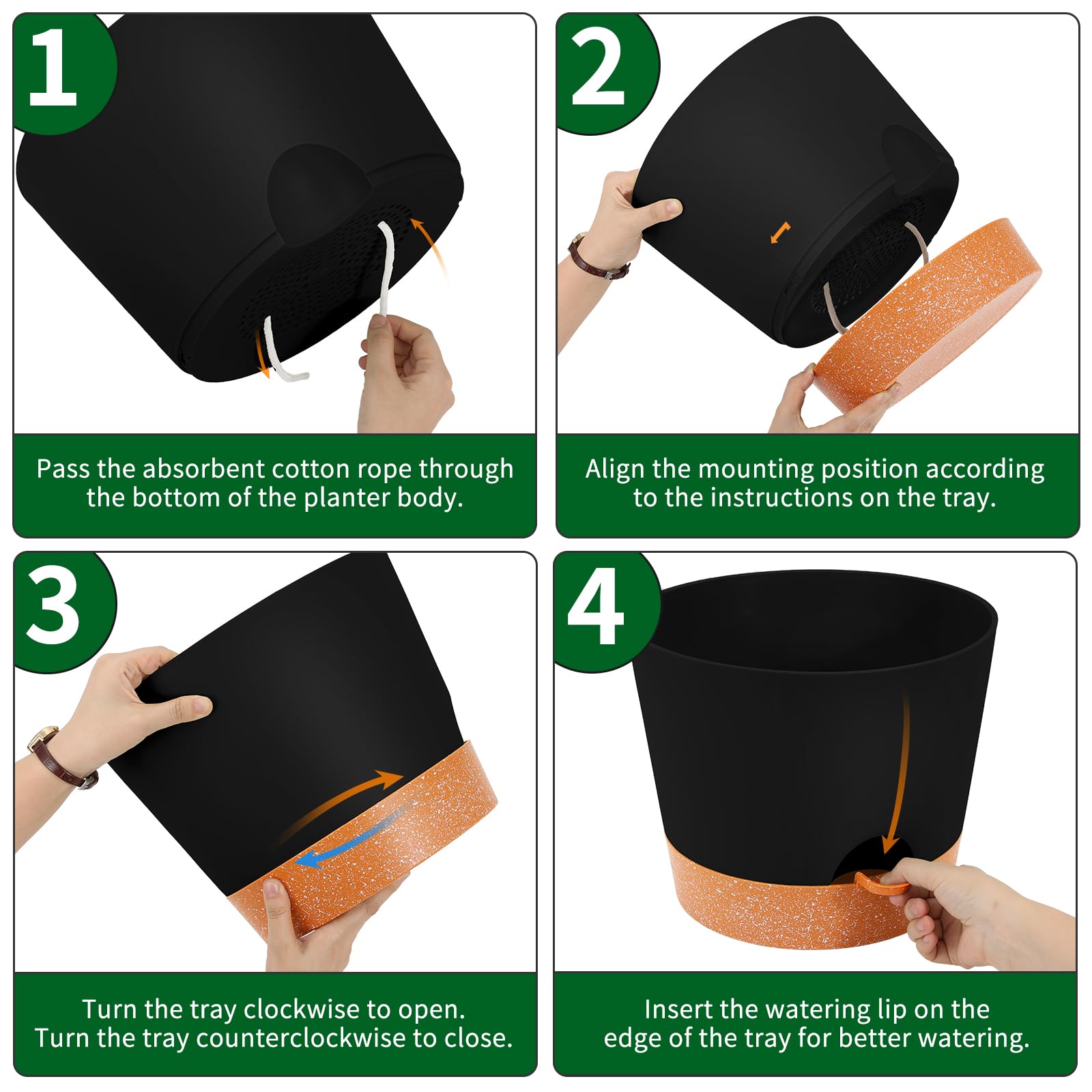 1

Pass the absorbent cotton rope through the bottom of the planter body.

2

Align the mounting position according to the instructions on the tray.

3

Turn the tray clockwise to open.
Turn the tray counterclockwise to close.

4

Insert the watering lip on the edge of the tray for better watering.