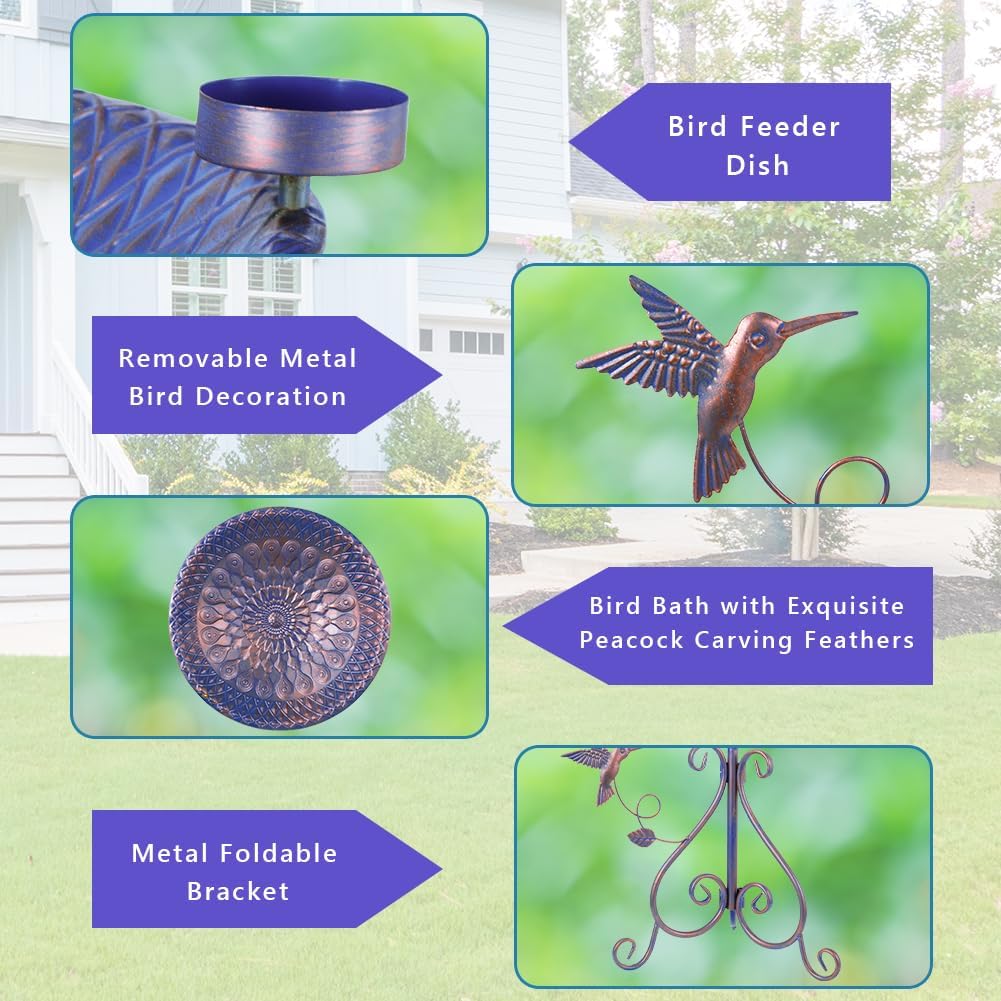 Bird Feeder Dish

Removable Metal Bird Decoration

Bird Bath with Exquisite Peacock Carving Feathers

Metal Foldable Bracket