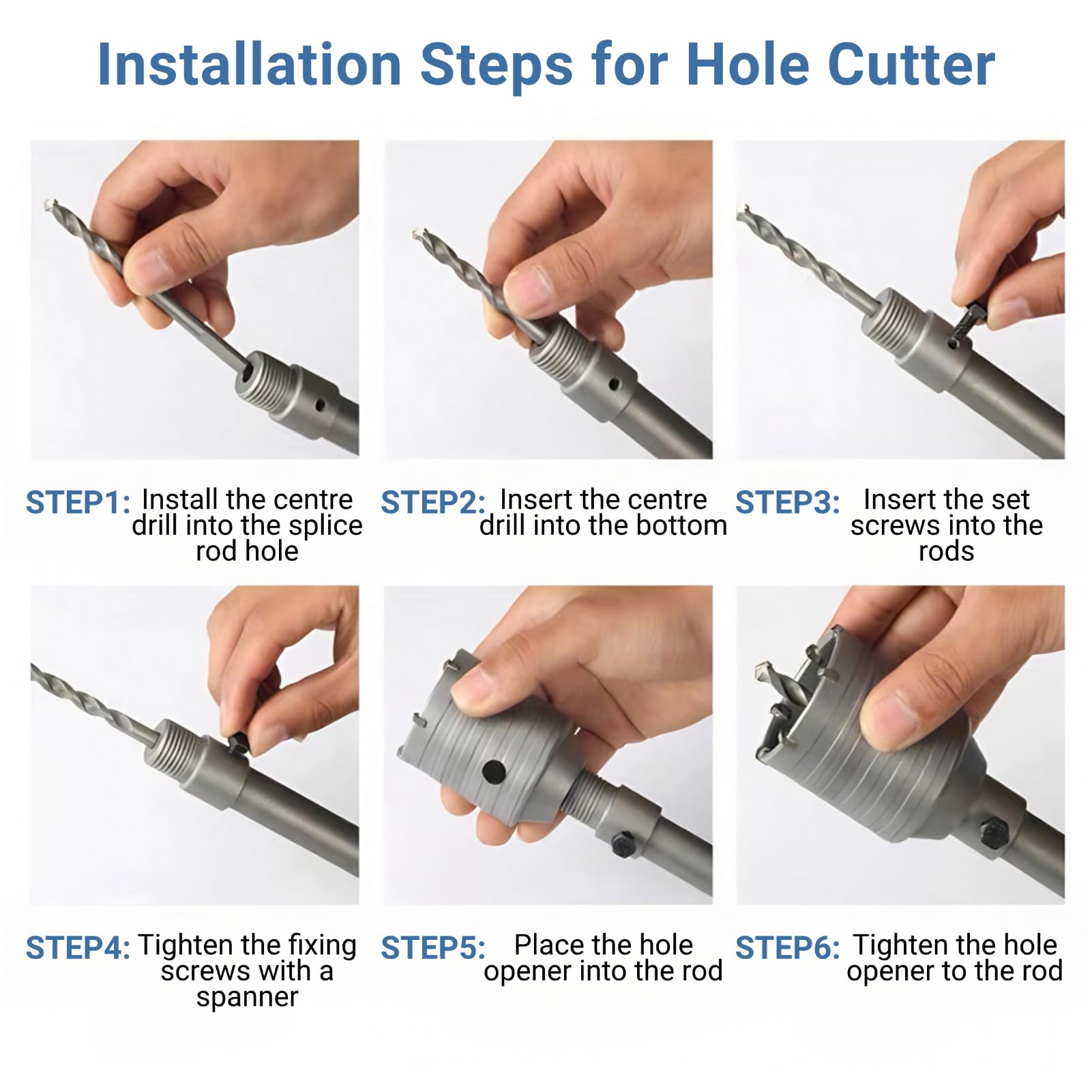 Installation Steps for Hole Cutter

STEP1: Install the centre drill into the splice rod hole

STEP2: Insert the centre drill into the bottom

STEP3: Insert the set screws into the rods

STEP4: Tighten the fixing screws with a spanner

STEP5: Place the hole opener into the rod

STEP6: Tighten the hole opener to the rod