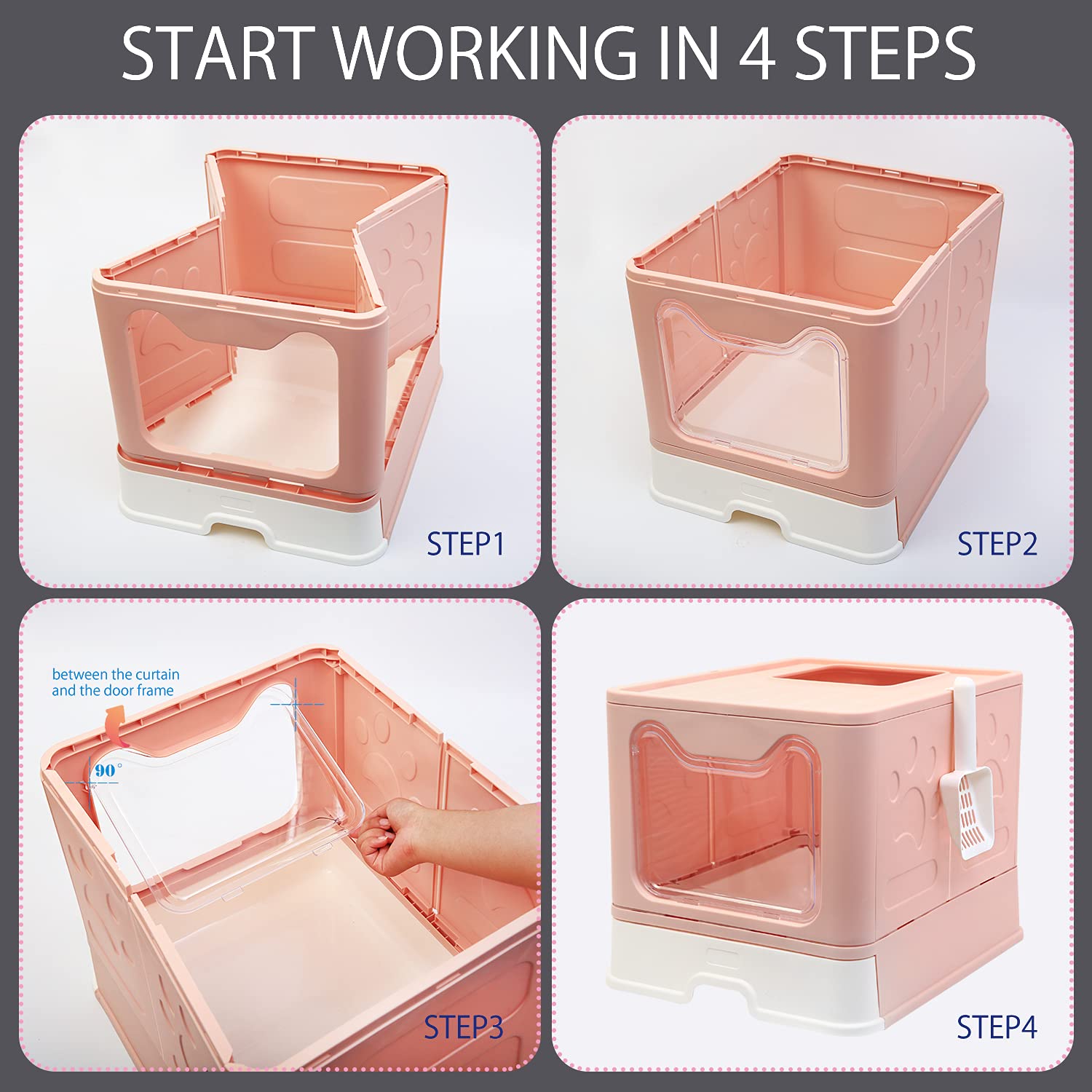 START WORKING IN 4 STEPS

STEP1

STEP2

between the curtain and the door frame

90°

STEP3

STEP4