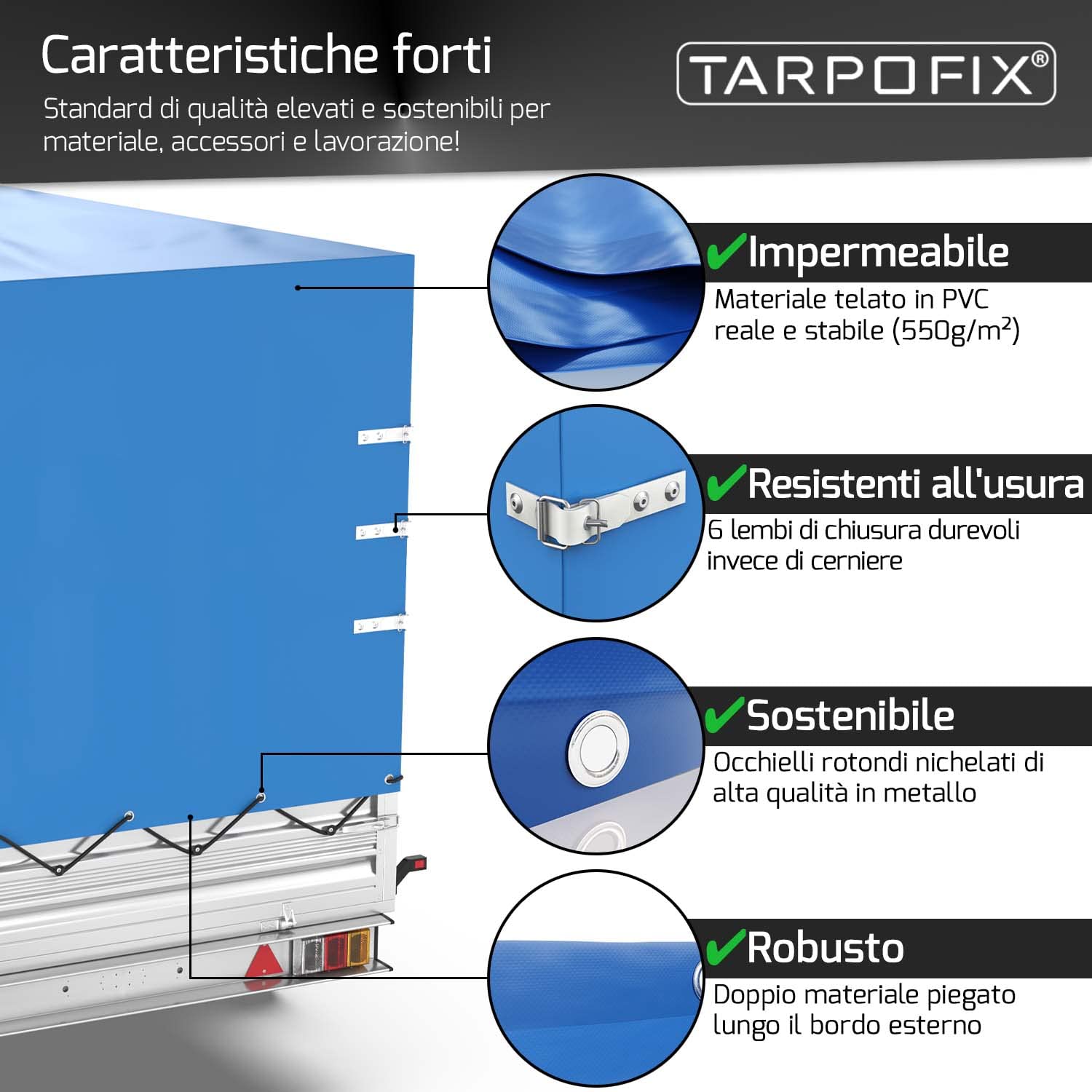 Caratteristiche forti

Standard di qualità elevati e sostenibili per materiale, accessori e lavorazione!

TARPOFIX®

✔Impermeabile

Materiale telato in PVC reale e stabile (550g/m²)

✔Resistenti all'usura

6 lembi di chiusura durevoli invece di cerniere

✔Sostenibile

Occhielli rotondi nichelati di alta qualità in metallo

✔Robusto

Doppio materiale piegato lungo il bordo esterno