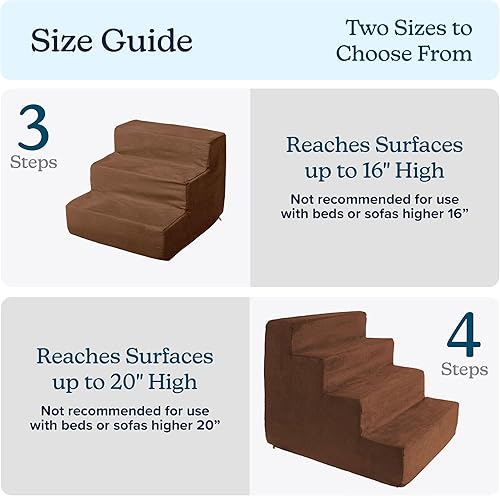 Size Guide

Two Sizes to Choose From

3
Steps

Reaches Surfaces up to 16" High

Not recommended for use with beds or sofas higher 16”

Reaches Surfaces up to 20" High

Not recommended for use with beds or sofas higher 20”

4
Steps