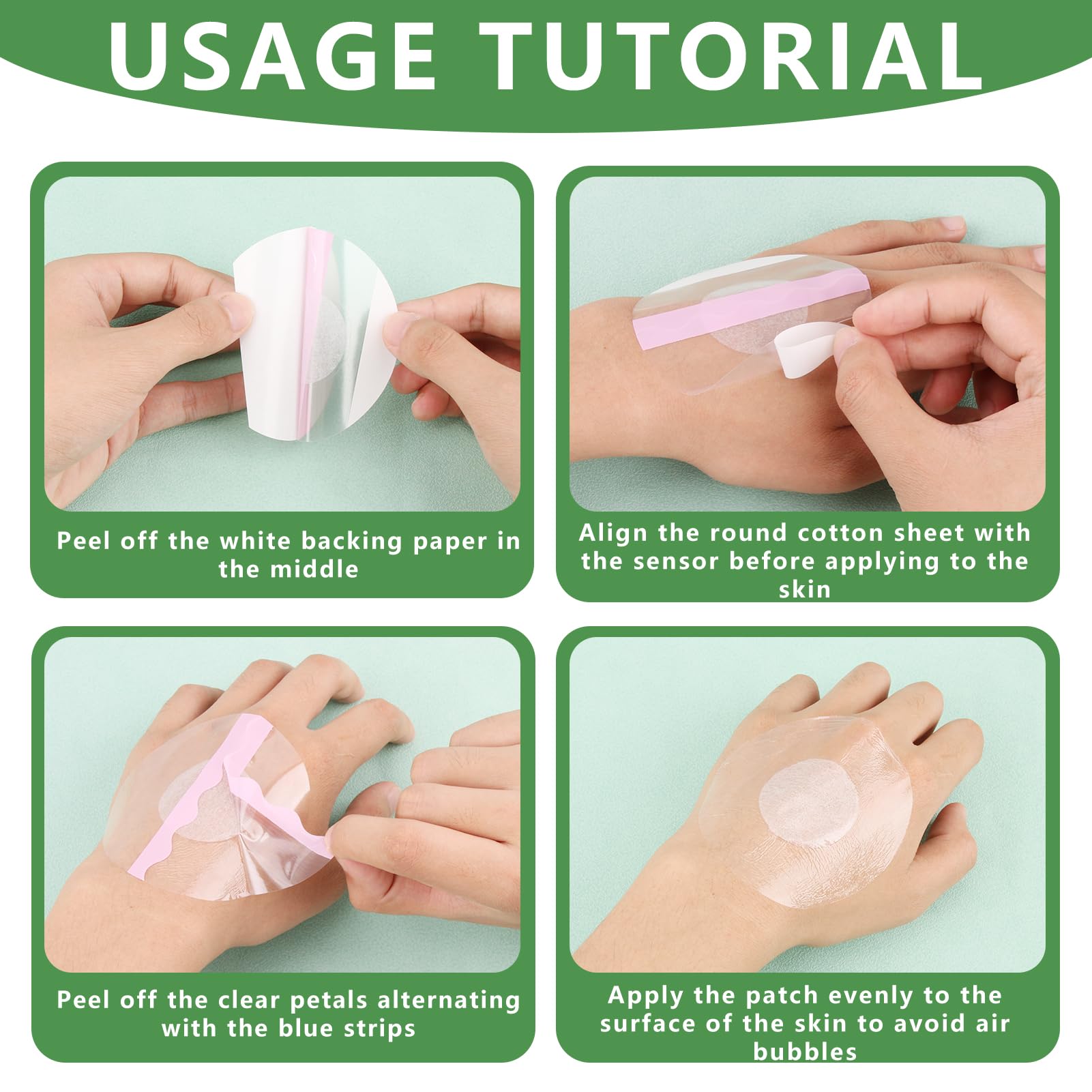 USAGE TUTORIAL

Peel off the white backing paper in the middle

Align the round cotton sheet with the sensor before applying to the skin

Peel off the clear petals alternating with the blue strips

Apply the patch evenly to the surface of the skin to avoid air bubbles