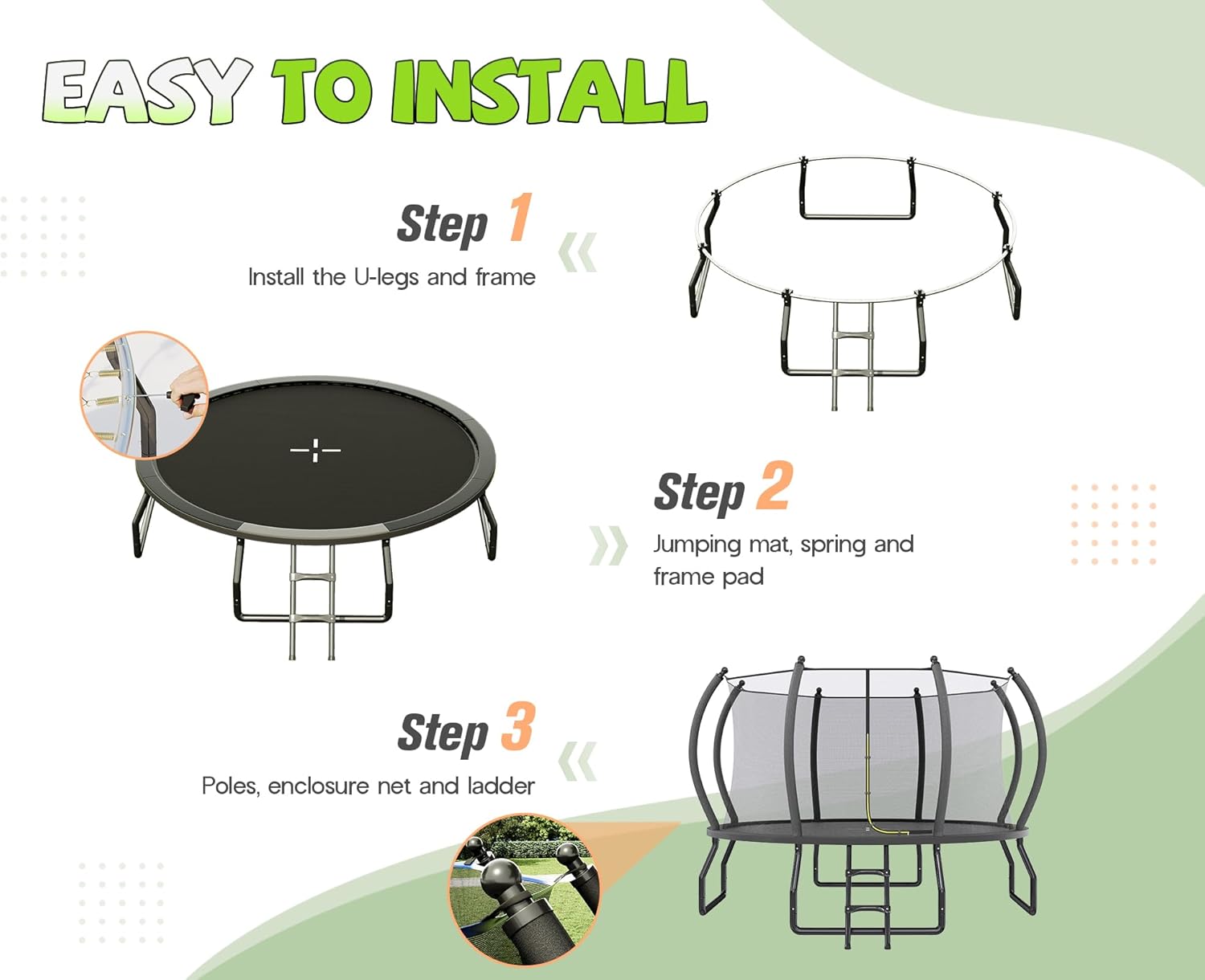 EASY TO INSTALL

Step 1
Install the U-legs and frame

Step 2
Jumping mat, spring and frame pad

Step 3
Poles, enclosure net and ladder