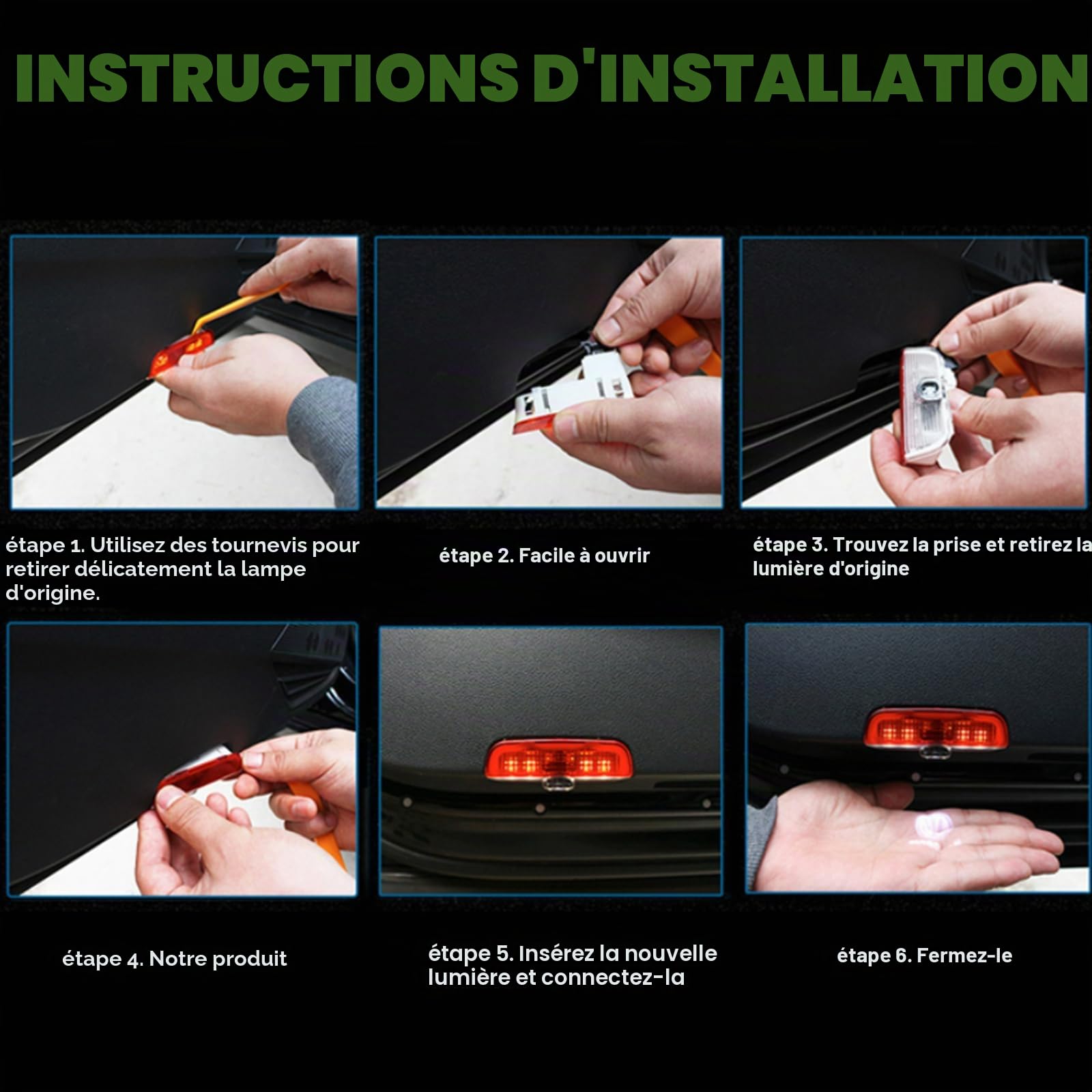 INSTRUCTIONS D'INSTALLATION

étape 1. Utilisez des tournevis pour retirer délicatement la lampe d'origine.

étape 2. Facile à ouvrir

étape 3. Trouvez la prise et retirez la lumière d'origine

étape 4. Notre produit

étape 5. Insérez la nouvelle lumière et connectez-la

étape 6. Fermez-le