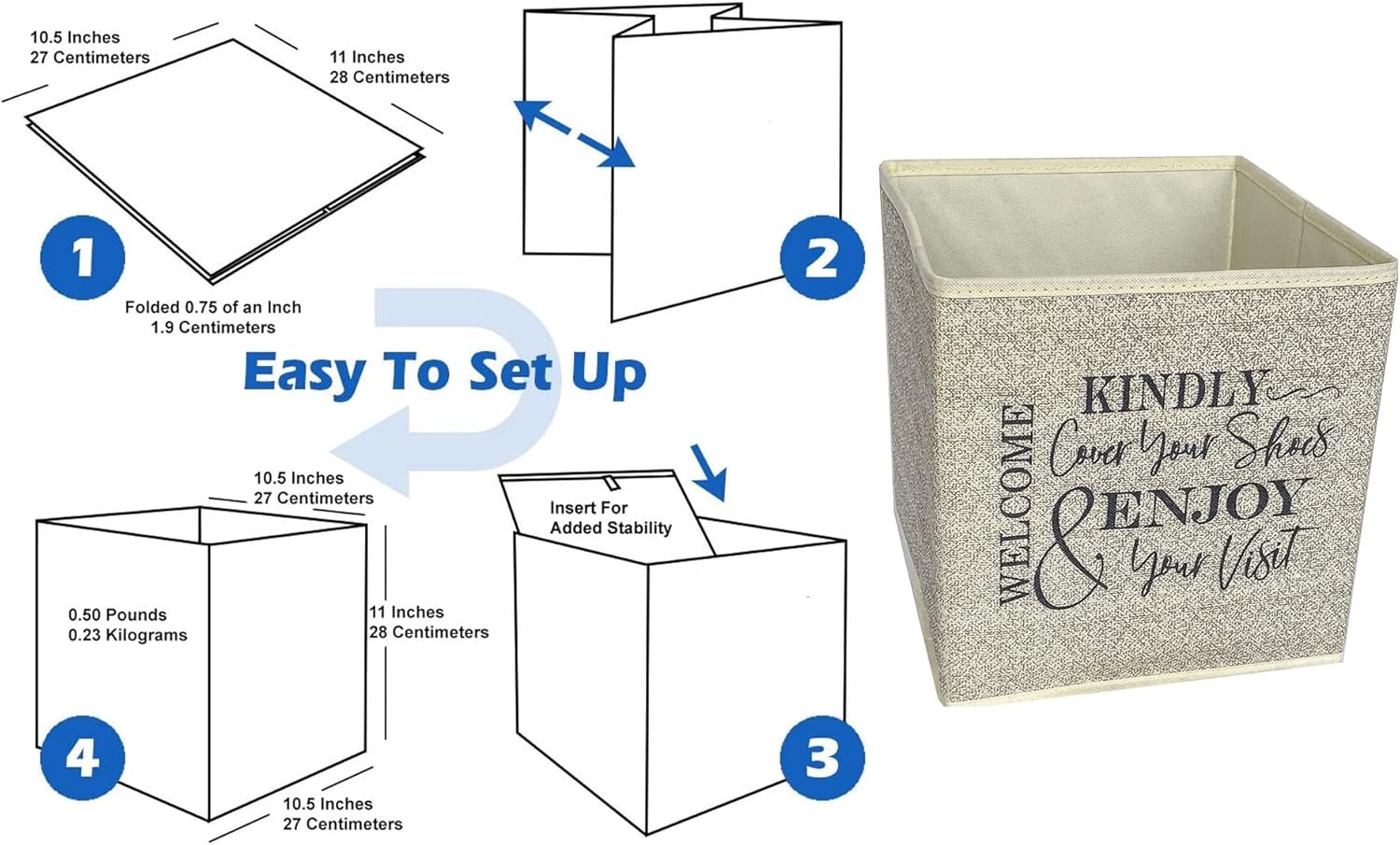 10.5 Inches
27 Centimeters

11 Inches
28 Centimeters

1

Folded 0.75 of an Inch
1.9 Centimeters

2

Easy To Set Up

10.5 Inches
27 Centimeters

0.50 Pounds
0.23 Kilograms

11 Inches
28 Centimeters

4

10.5 Inches
27 Centimeters

Insert For
Added Stability

3

WELCOME

KINDLY
Cover Your Shoes
& ENJOY
Your Visit