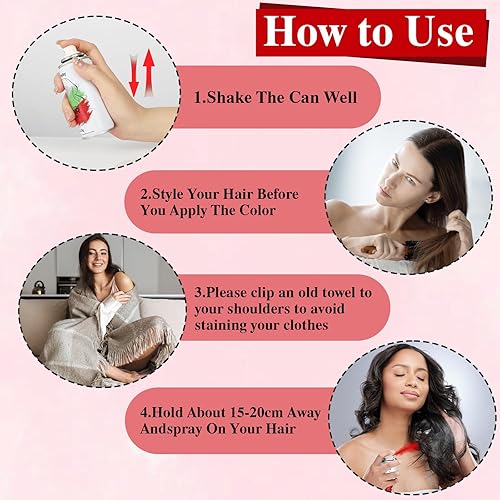 How to Use

1.Shake The Can Well

2.Style Your Hair Before You Apply The Color

3.Please clip an old towel to your shoulders to avoid staining your clothes

4.Hold About 15-20cm Away Andspray On Your Hair