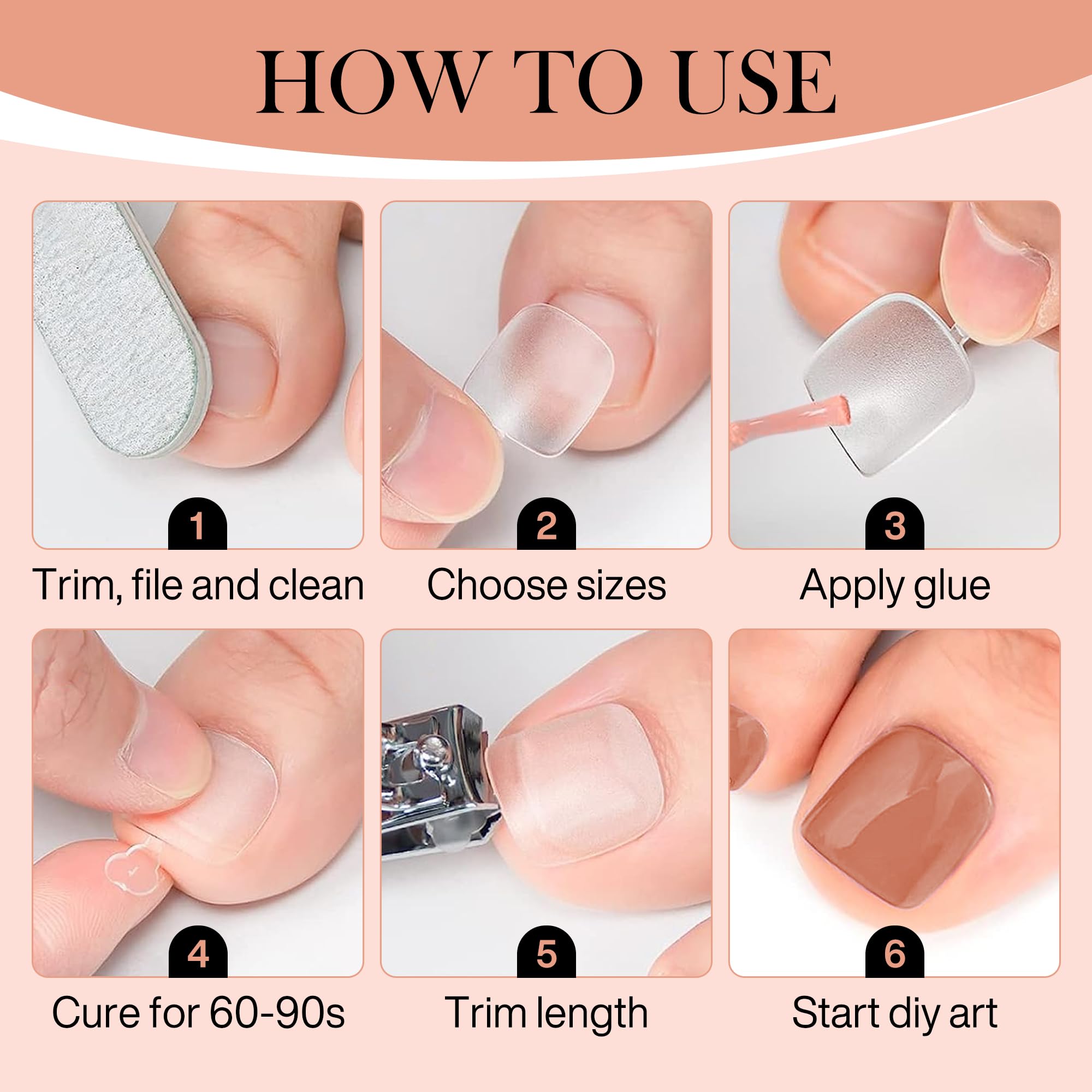 HOW TO USE

1
Trim, file and clean

2
Choose sizes

3
Apply glue

4
Cure for 60-90s

5
Trim length

6
Start diy art