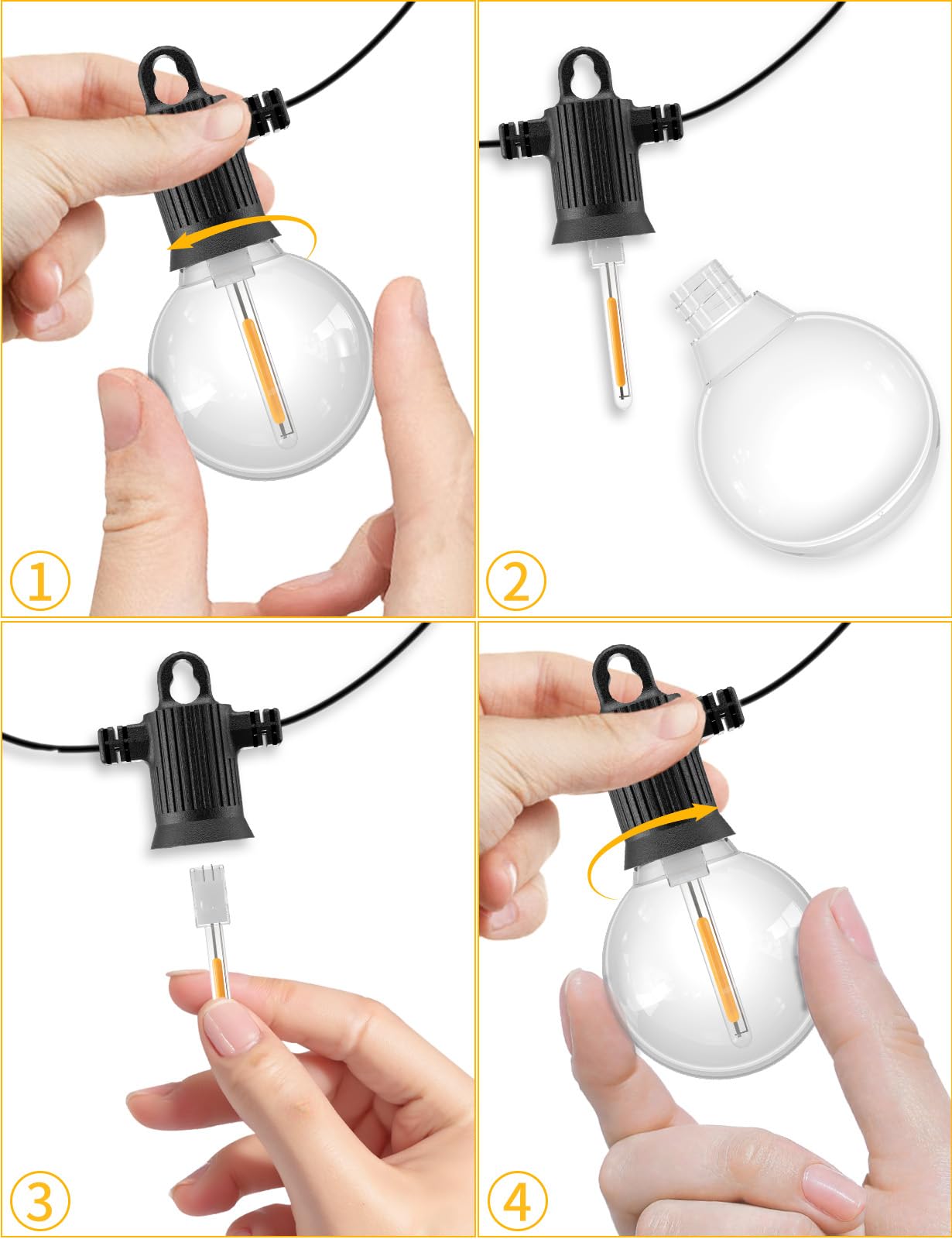 ①

②

③

④