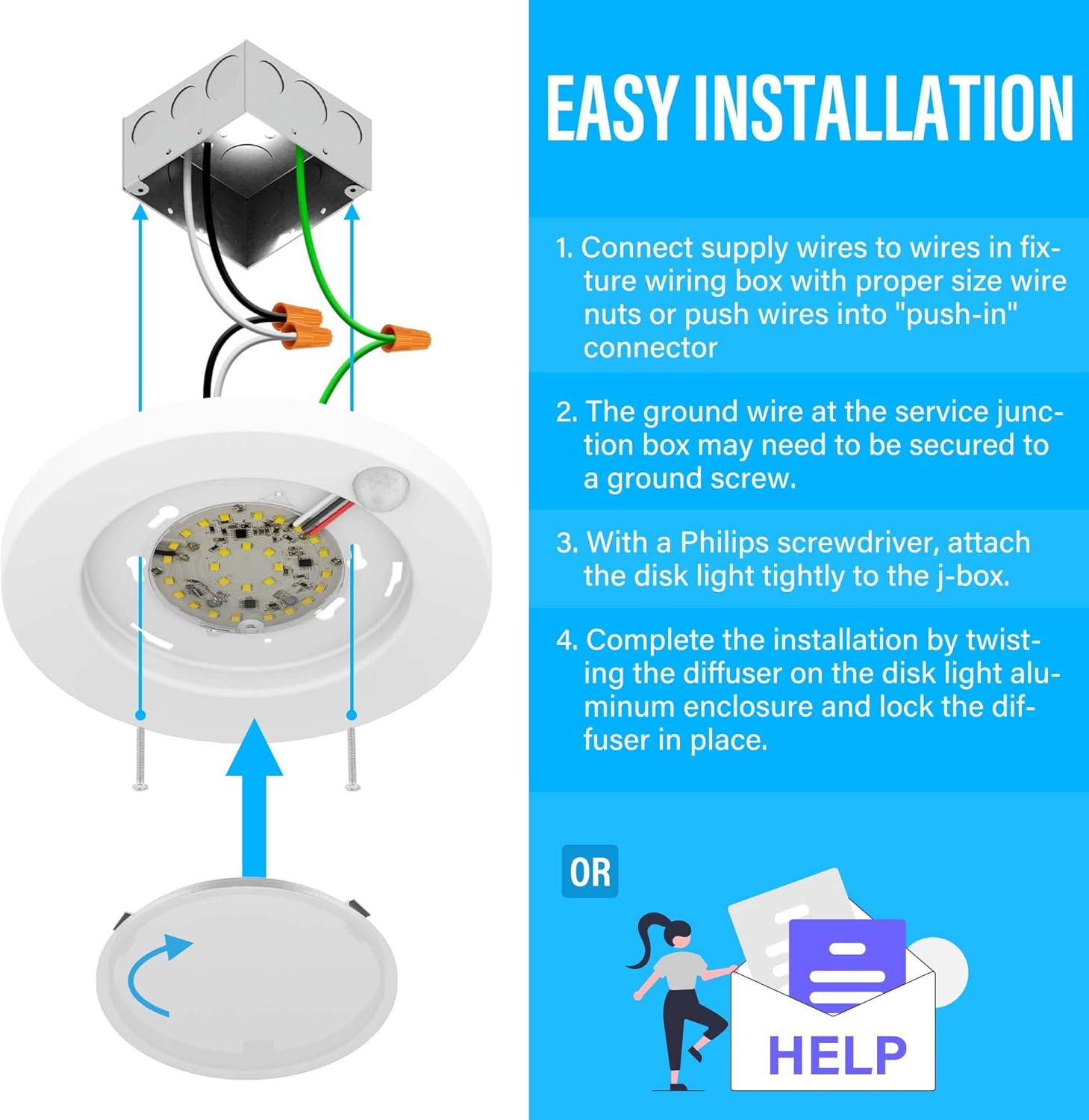 EASY INSTALLATION

1. Connect supply wires to wires in fixture wiring box with proper size wire nuts or push wires into "push-in" connector

2. The ground wire at the service junction box may need to be secured to a ground screw.

3. With a Philips screwdriver, attach the disk light tightly to the j-box.

4. Complete the installation by twisting the diffuser on the disk light aluminum enclosure and lock the diffuser in place.

OR

HELP