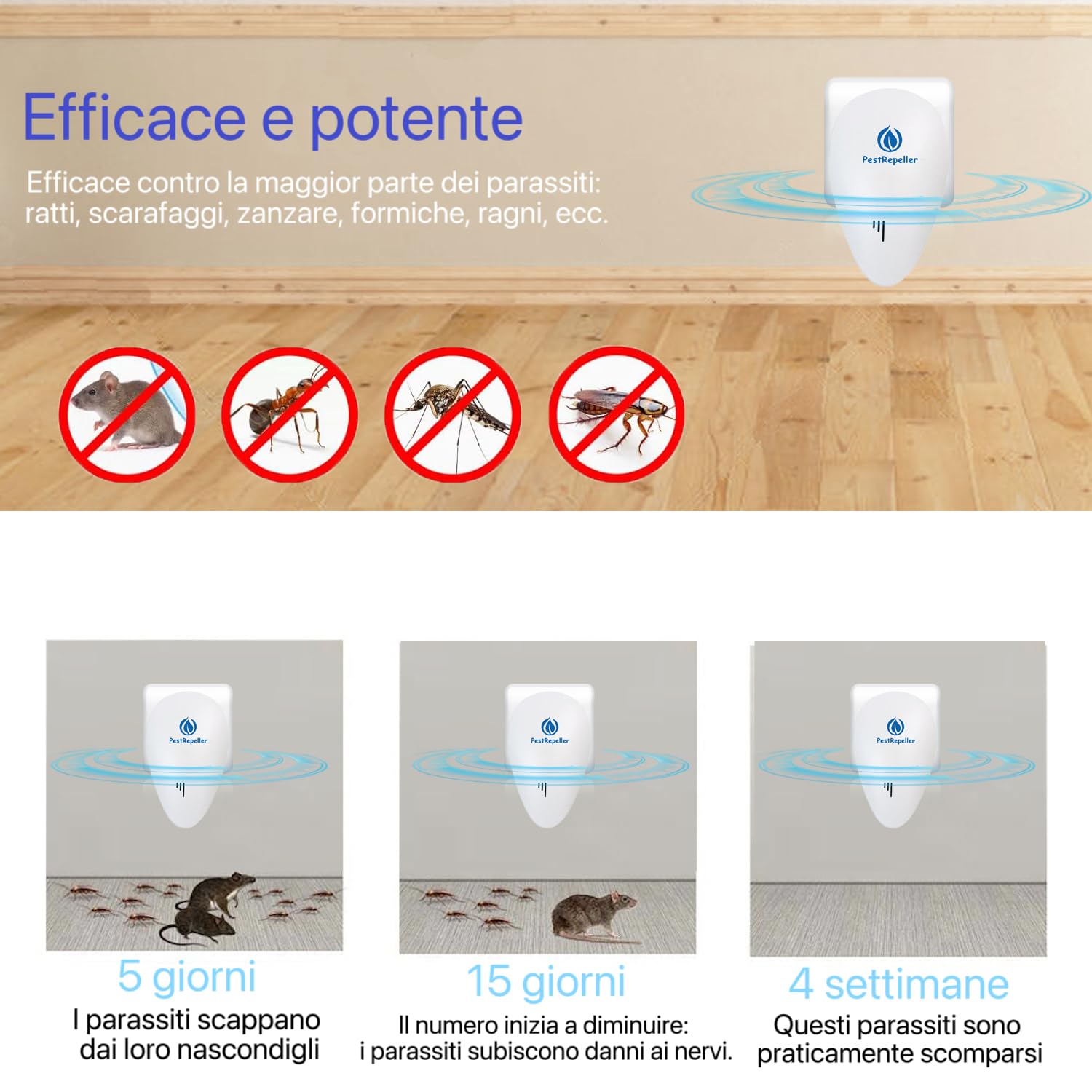 Efficace e potente

Efficace contro la maggior parte dei parassiti: ratti, scarafaggi, zanzare, formiche, ragni, ecc.

PestRepeller

PestRepeller

5 giorni

I parassiti scappano dai loro nascondigli

PestRepeller

15 giorni

Il numero inizia a diminuire: i parassiti subiscono danni ai nervi.

PestRepeller

4 settimane

Questi parassiti sono praticamente scomparsi