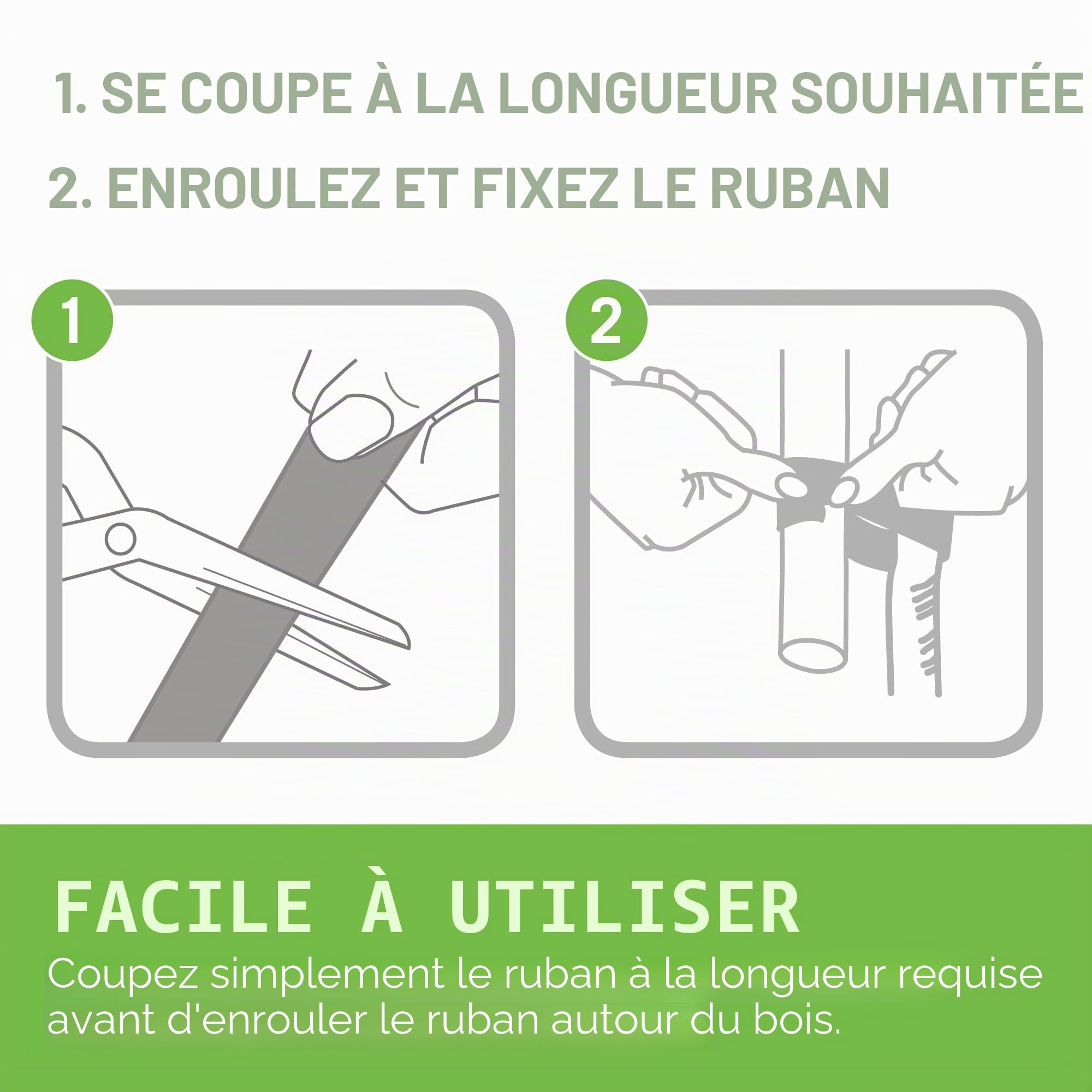 1. SE COUPE À LA LONGUEUR SOUHAITÉE

2. ENROULEZ ET FIXEZ LE RUBAN

1

2

FACILE À UTILISER

Coupez simplement le ruban à la longueur requise avant d'enrouler le ruban autour du bois.