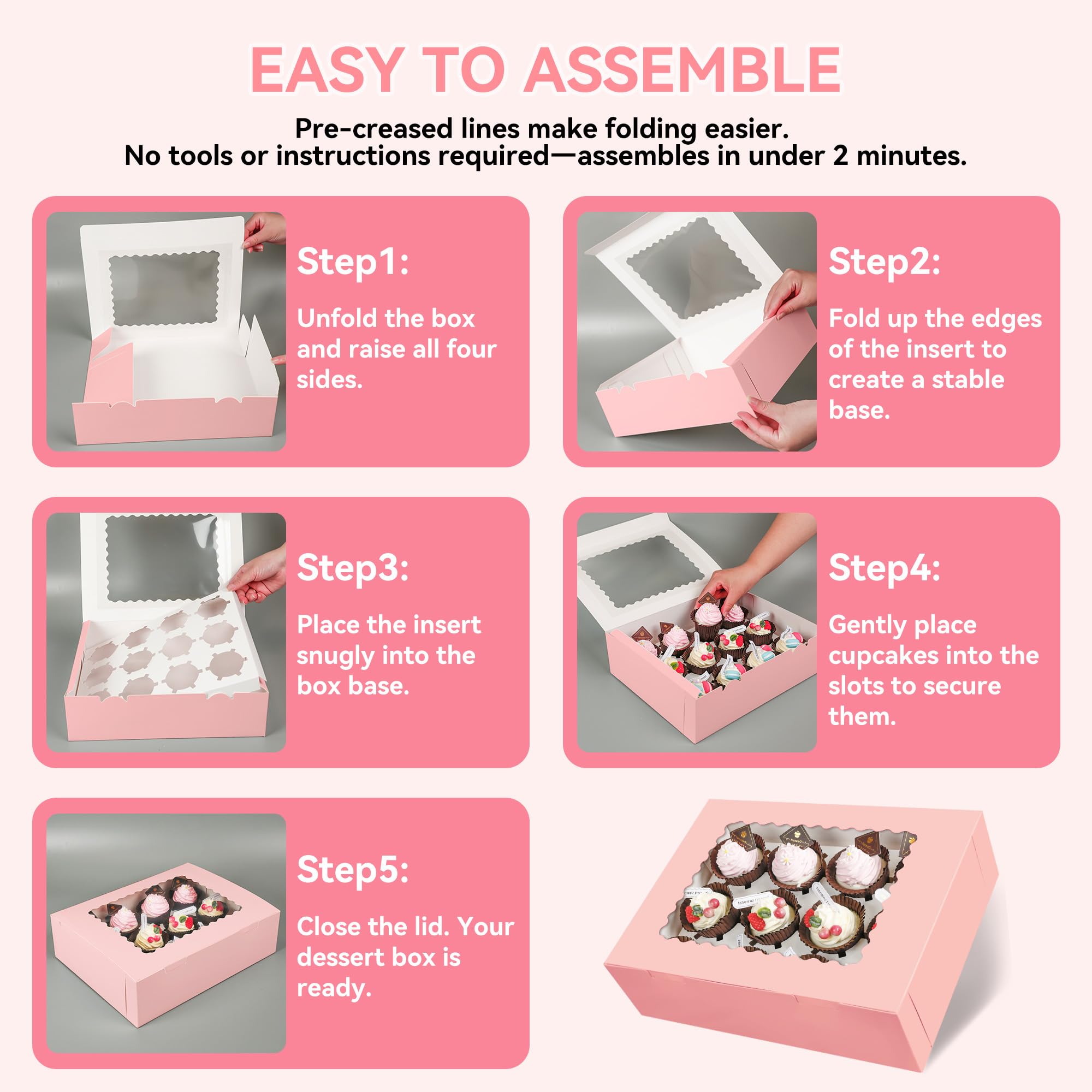 EASY TO ASSEMBLE

Pre-creased lines make folding easier.
No tools or instructions required—assembles in under 2 minutes.

Step1:

Unfold the box and raise all four sides.

Step2:

Fold up the edges of the insert to create a stable base.

Step3:

Place the insert snugly into the box base.

Step4:

Gently place cupcakes into the slots to secure them.

Step5:

Close the lid. Your dessert box is ready.