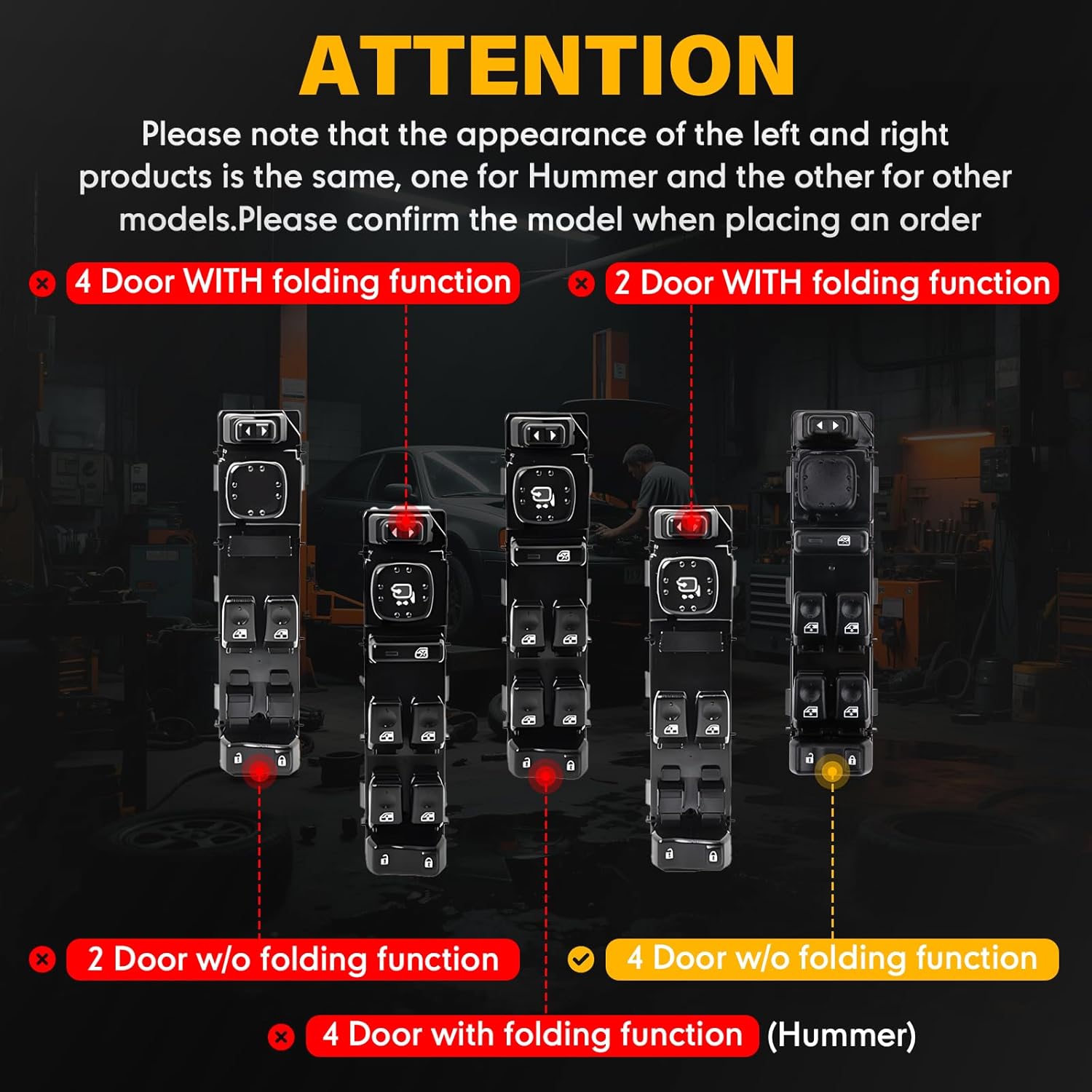 ATTENTION

Please note that the appearance of the left and right products is the same, one for Hummer and the other for other models.Please confirm the model when placing an order

4 Door WITH folding function

2 Door WITH folding function

2 Door w/o folding function

4 Door w/o folding function

4 Door with folding function (Hummer)