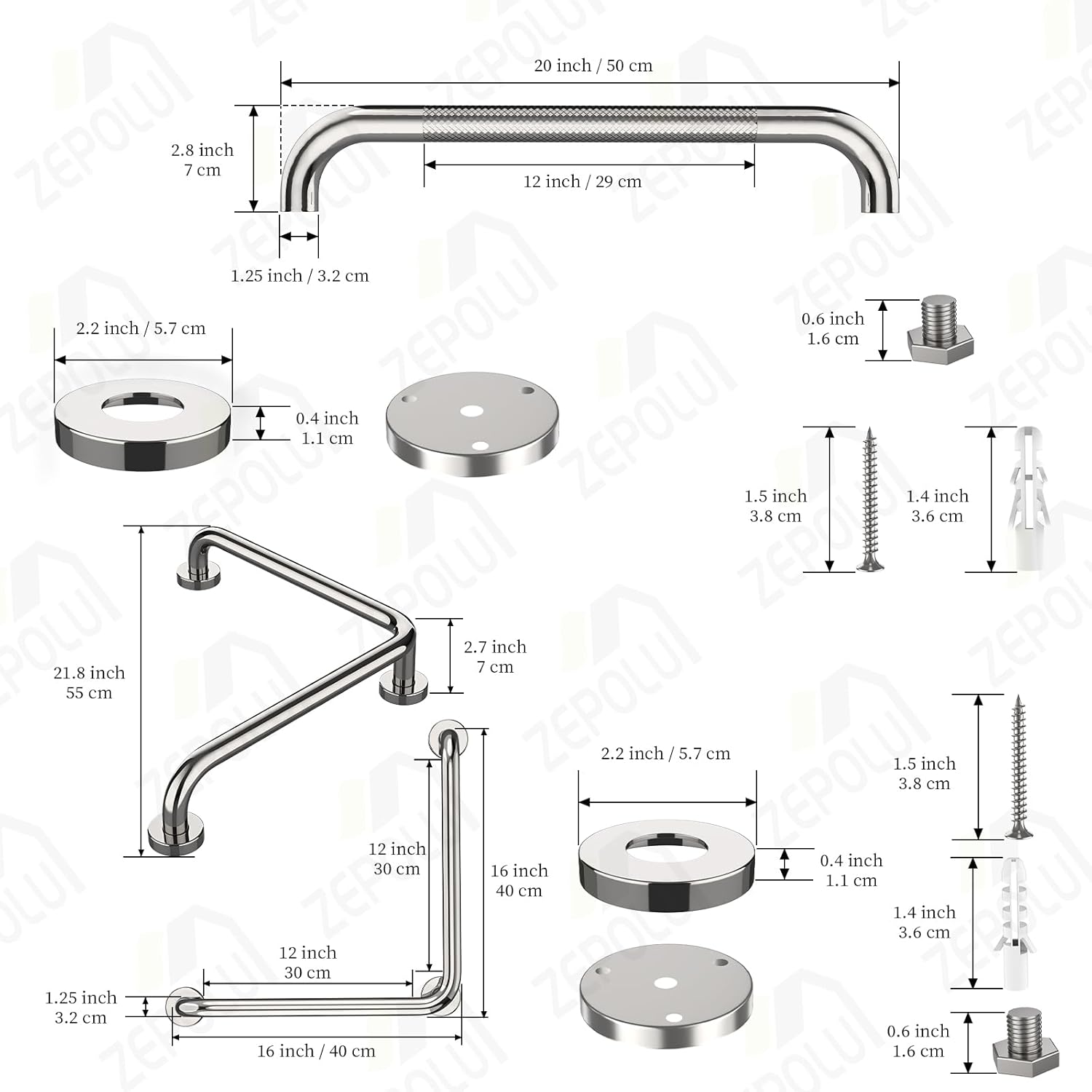 20 inch / 50 cm

2.8 inch
7 cm

12 inch / 29 cm

1.25 inch / 3.2 cm

2.2 inch / 5.7 cm

0.4 inch
1.1 cm

0.6 inch
1.6 cm

1.5 inch
3.8 cm

1.4 inch
3.6 cm

21.8 inch
55 cm

2.7 inch
7 cm

12 inch
30 cm

16 inch
40 cm

12 inch
30 cm

1.25 inch
3.2 cm

16 inch / 40 cm

2.2 inch / 5.7 cm

0.4 inch
1.1 cm

1.5 inch
3.8 cm

1.4 inch
3.6 cm

0.6 inch
1.6 cm

ZEPOLUI